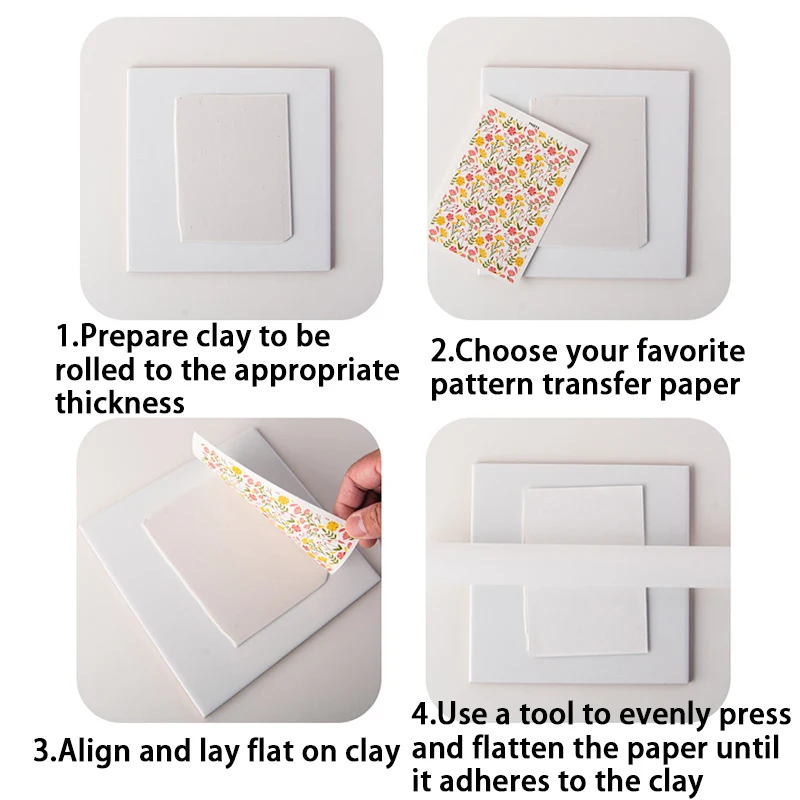 1.Prepare clay to be rolled to the appropriate thickness

2.Choose your favorite pattern transfer paper

3.Align and lay flat on clay

4.Use a tool to evenly press and flatten the paper until it adheres to the clay