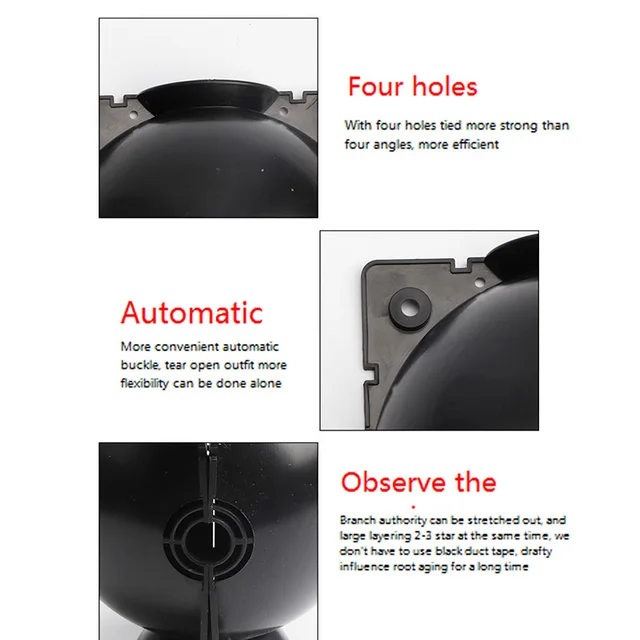 Four holes

With four holes tied more strong than four angles, more efficient

Automatic

More convenient automatic buckle, tear open outfit more flexibility can be done alone

Observe the

Branch authority can be stretched out, and large layering 2-3 star at the same time, we don't have to use black duct tape, drafty influence root aging for a long time