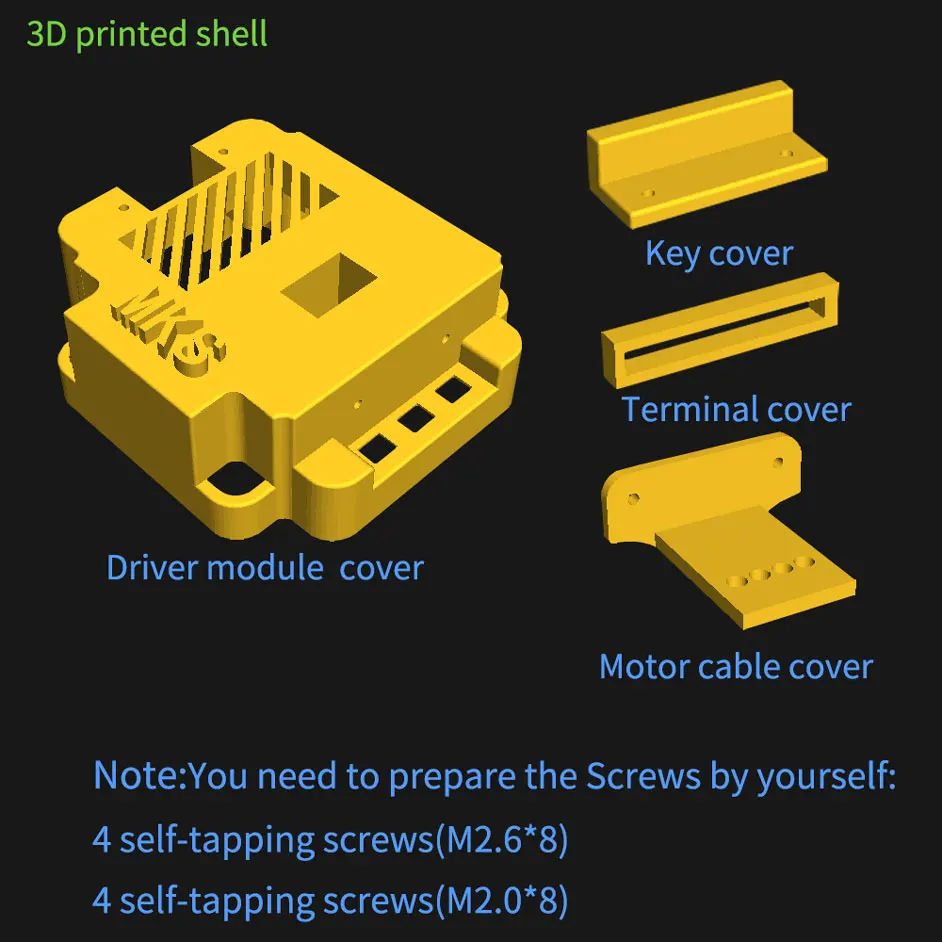 3D printed shell

MKS

Key cover

Terminal cover

Driver module cover

Motor cable cover

Note:You need to prepare the Screws by yourself:

4 self-tapping screws(M2.6*8)

4 self-tapping screws(M2.0*8)