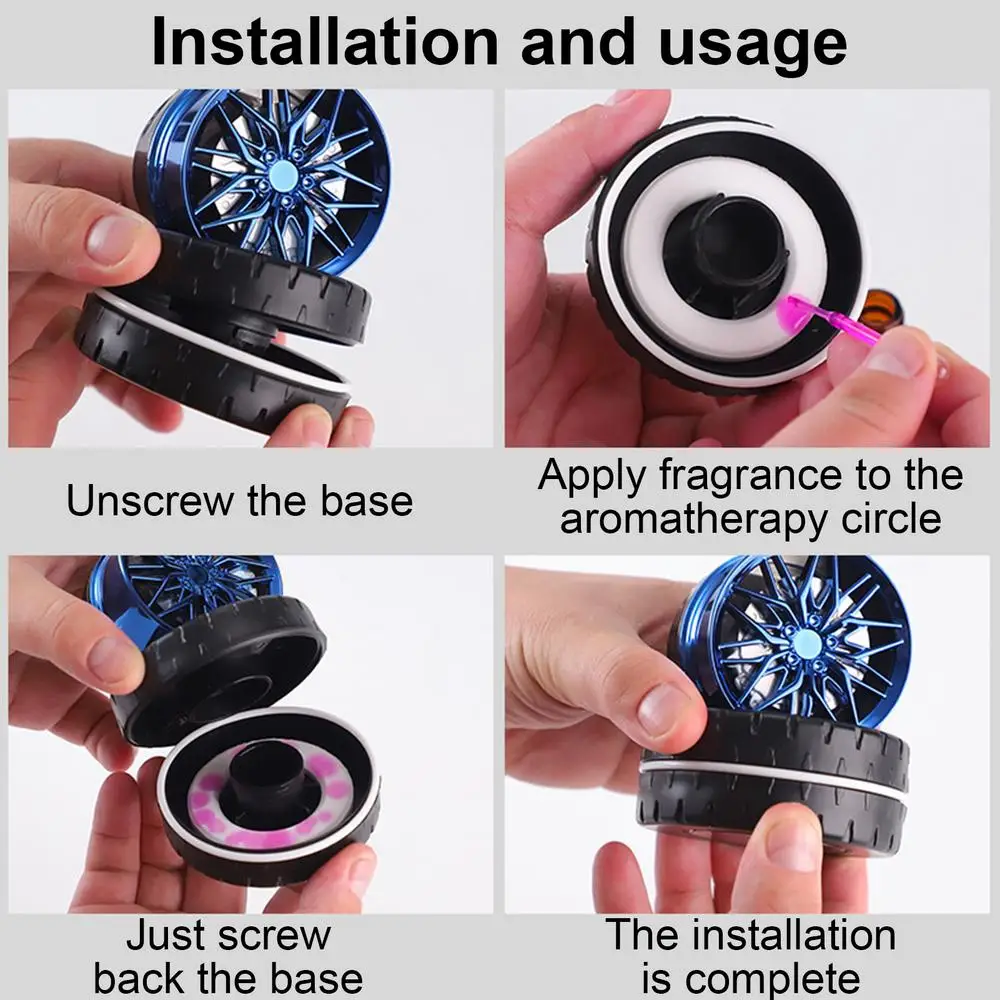 Installation and usage

Unscrew the base

Apply fragrance to the aromatherapy circle

Just screw back the base

The installation is complete