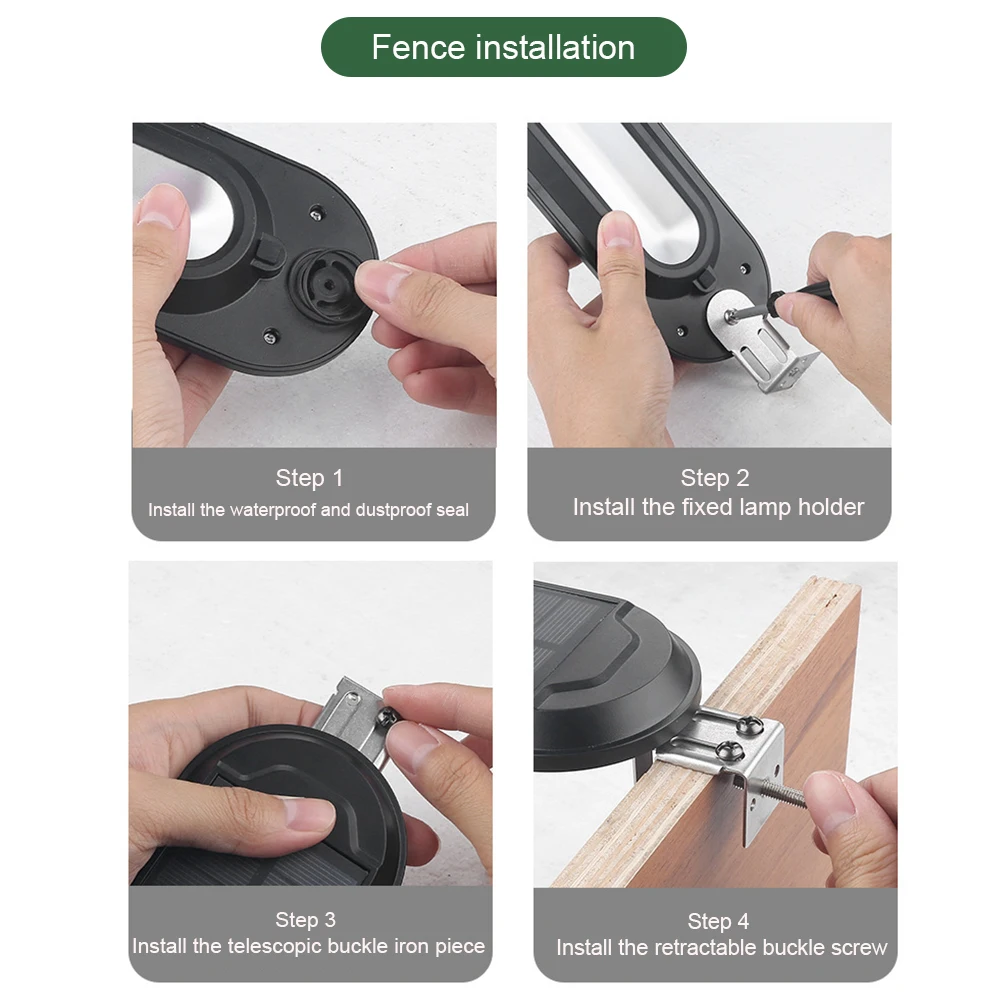 Fence installation

Step 1
Install the waterproof and dustproof seal

Step 2
Install the fixed lamp holder

Step 3
Install the telescopic buckle iron piece

Step 4
Install the retractable buckle screw