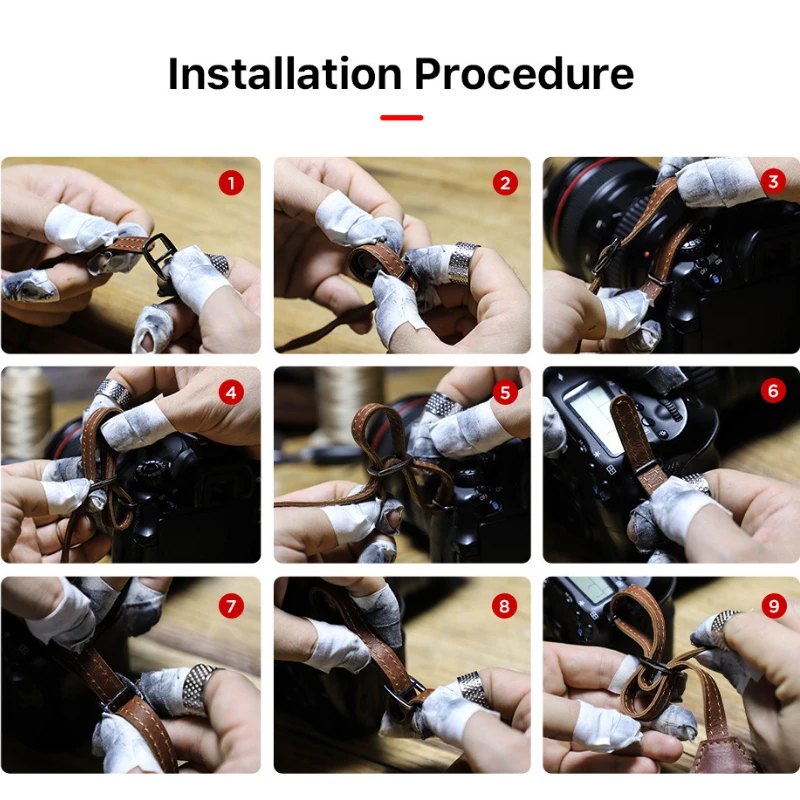 Installation Procedure

1

2

3

4

5

6

7

8

9