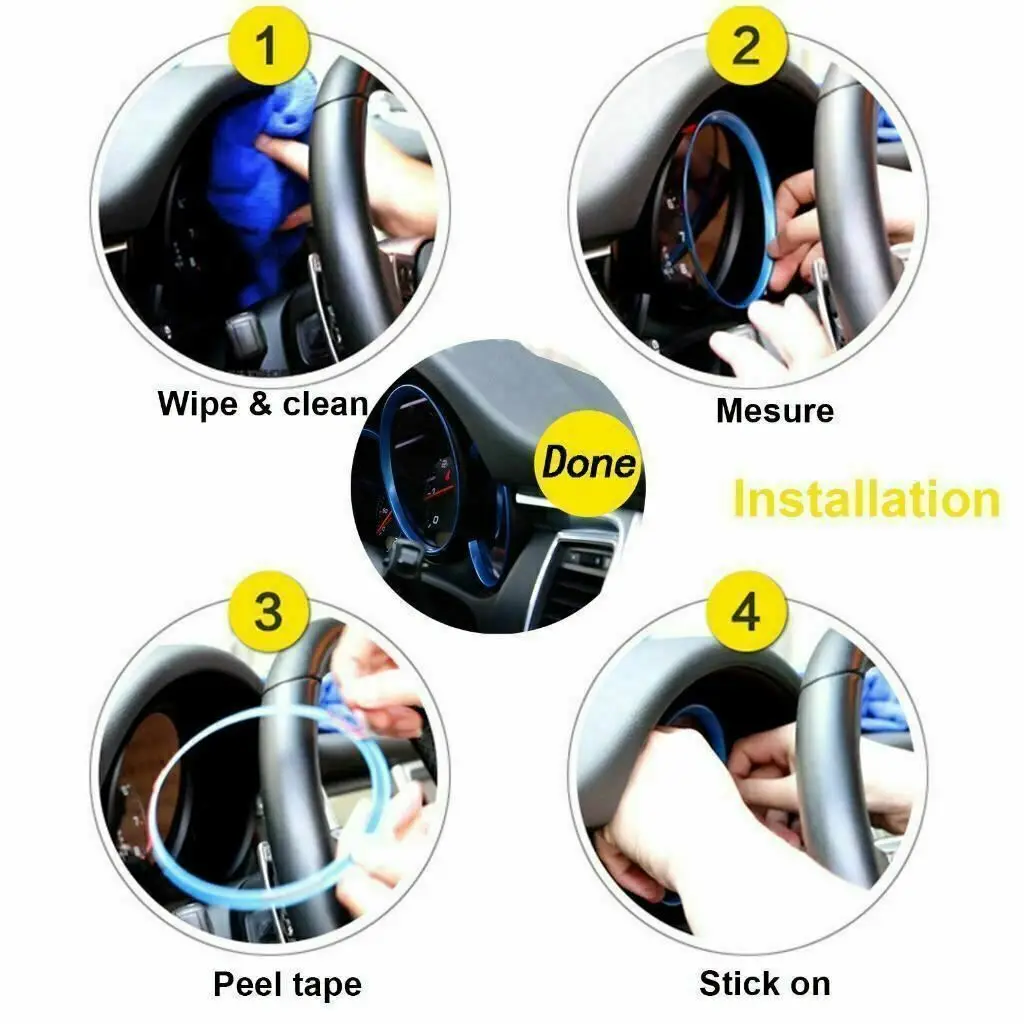 1

Wipe & clean

2

Mesure

Done

Installation

3

Peel tape

4

Stick on