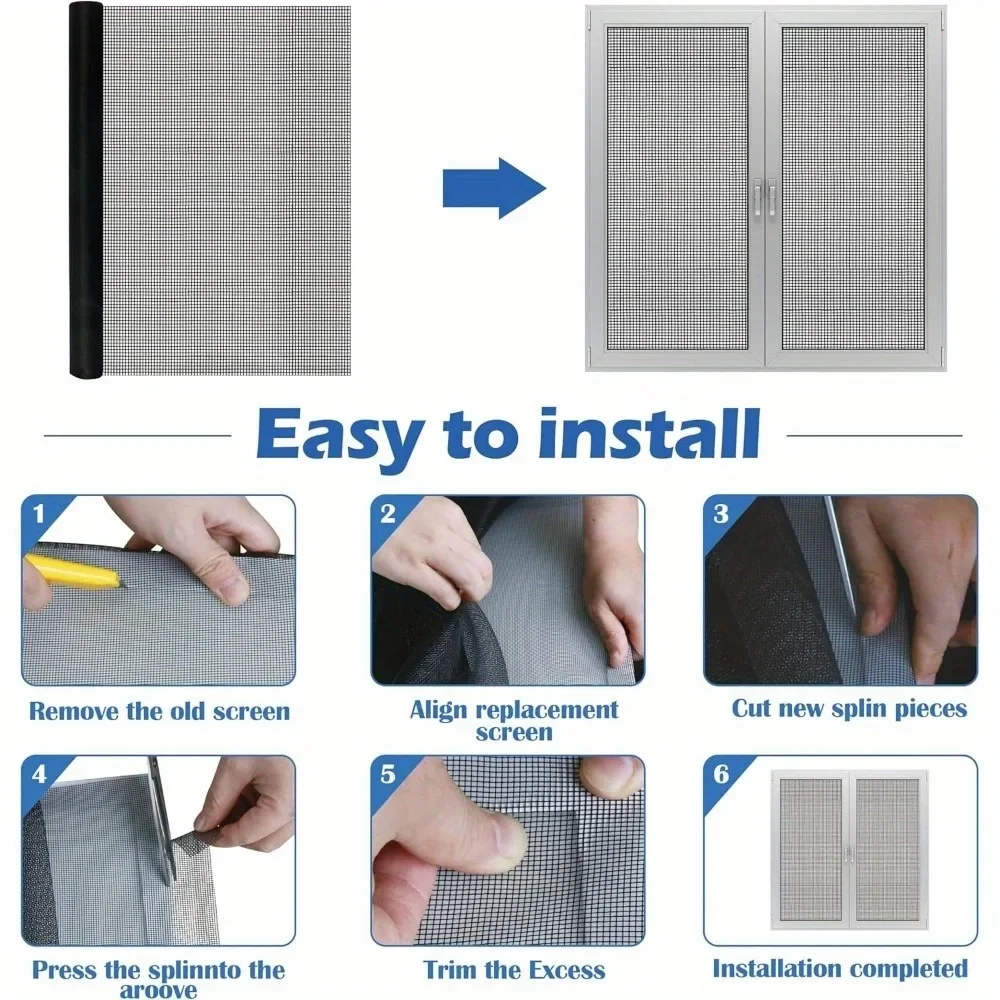 Easy to install

1

Remove the old screen

2

Align replacement screen

3

Cut new splin pieces

4

Press the splinnto the aroove

5

Trim the Excess

6

Installation completed