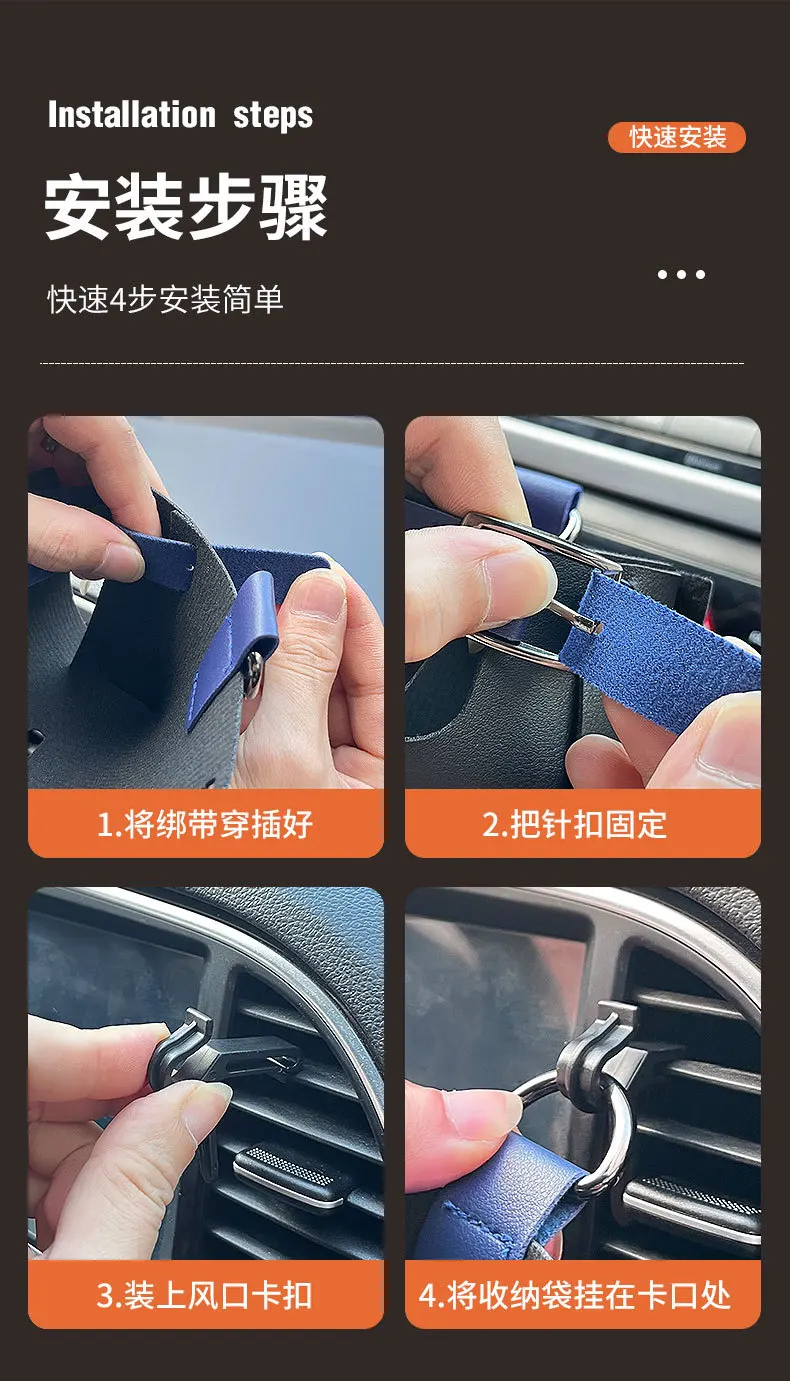 Installation steps

快速安装

安装步骤

快速4步安装简单

1.将绑带穿插好

2.把针扣固定

3.装上风口卡扣

4.将收纳袋挂在卡口处