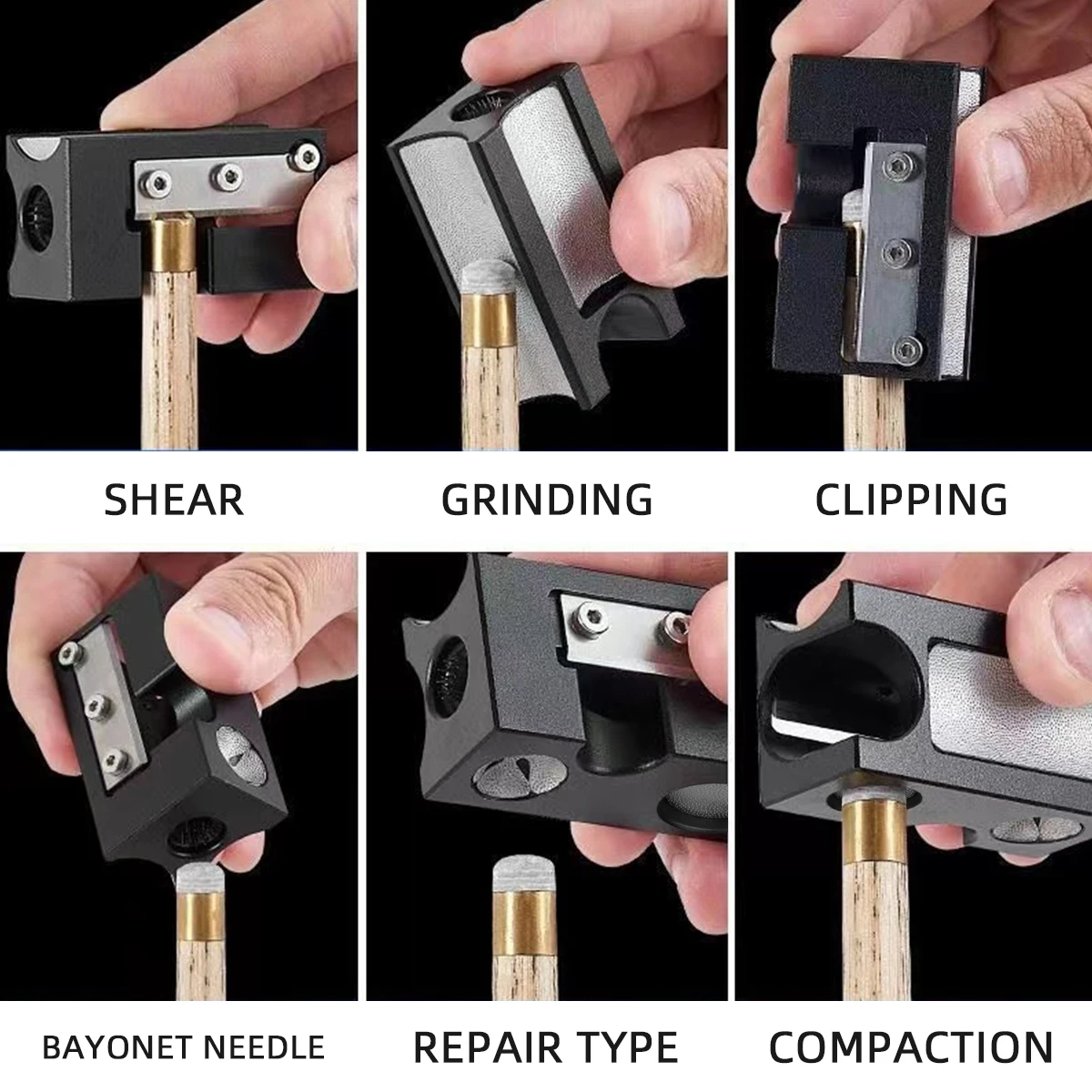 SHEAR

GRINDING

CLIPPING

BAYONET NEEDLE

REPAIR TYPE

COMPACTION