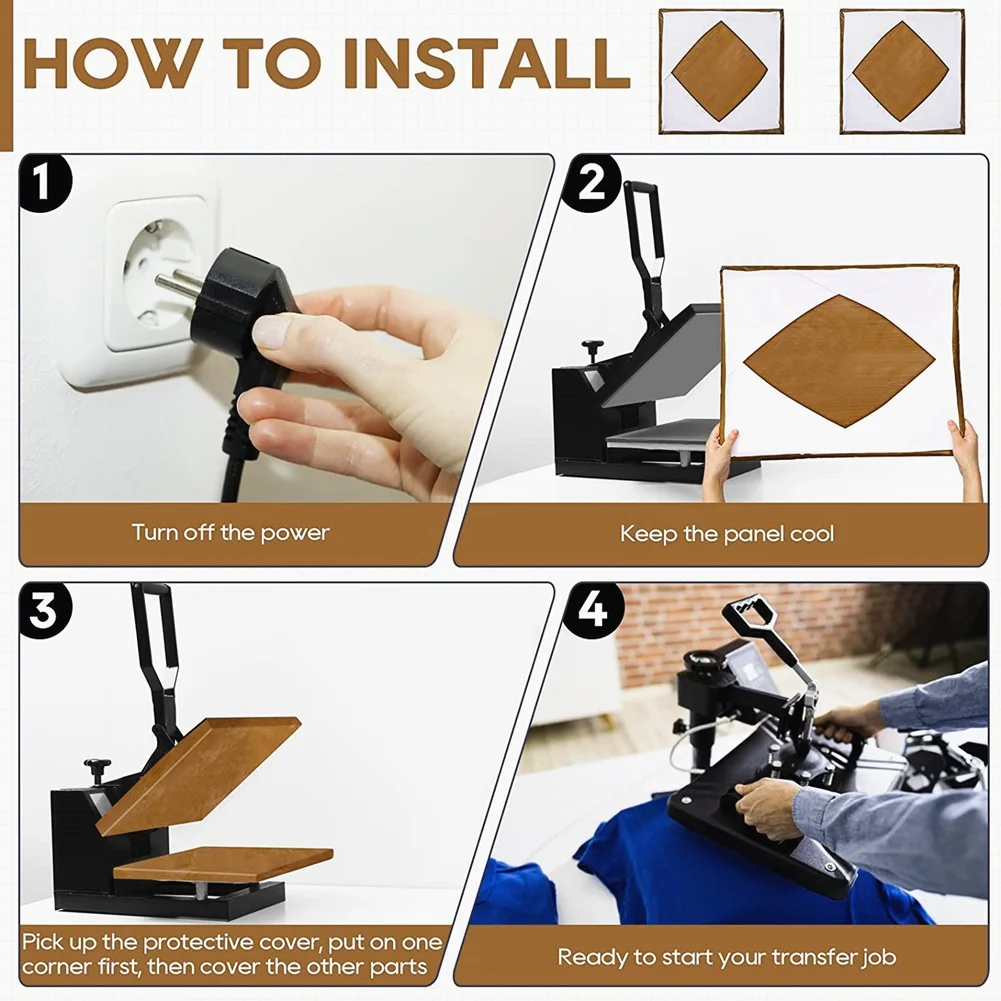 HOW TO INSTALL

1

Turn off the power

2

Keep the panel cool

3

Pick up the protective cover, put on one corner first, then cover the other parts

4

Ready to start your transfer job