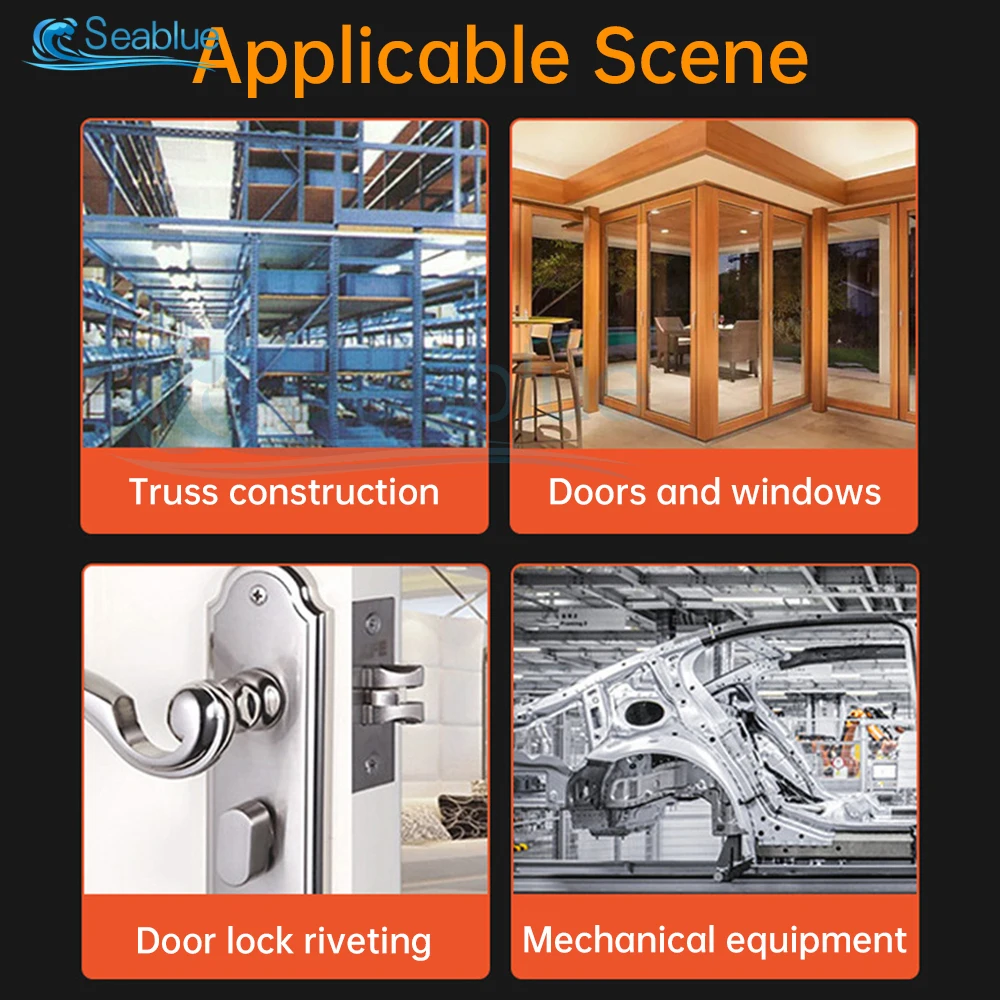 Seablue

Applicable Scene

Truss construction

Doors and windows

Door lock riveting

Mechanical equipment