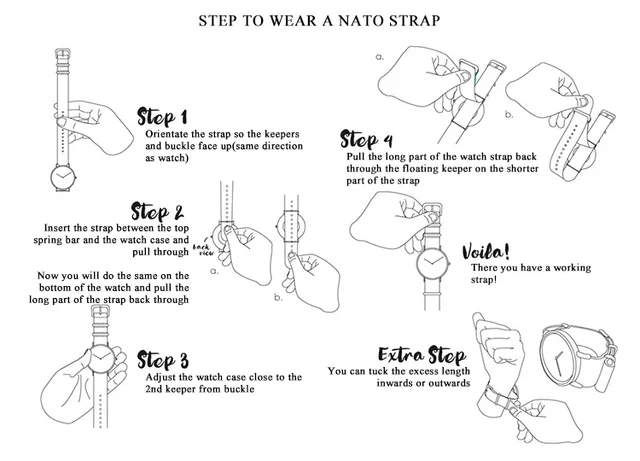 STEP TO WEAR A NATO STRAP

Step 1
Orientate the strap so the keepers and buckle face up(same direction as watch)

Step 2
Insert the strap between the top spring bar and the watch case and pull through

back view

a.

b.

Now you will do the same on the bottom of the watch and pull the long part of the strap back through

Step 3
Adjust the watch case close to the 2nd keeper from buckle

a.

b.

Step 4
Pull the long part of the watch strap back through the floating keeper on the shorter part of the strap

Voila!
There you have a working strap!

Extra Step
You can tuck the excess length inwards or outwards