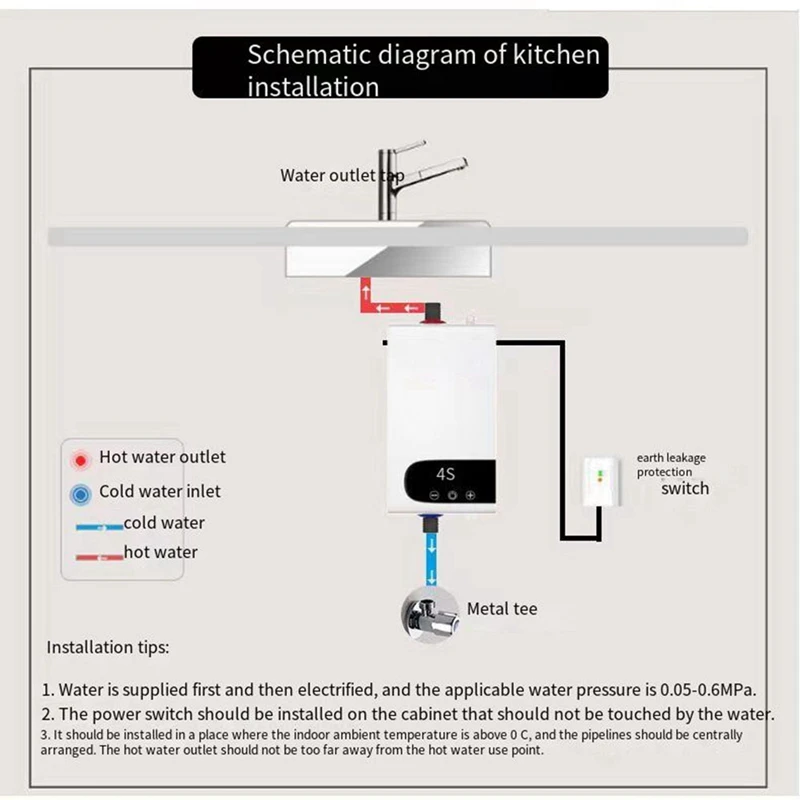 Schematic diagram of kitchen installation

Water outlet tap

Hot water outlet
Cold water inlet
cold water
hot water

4S

earth leakage protection switch

Metal tee

Installation tips:

1. Water is supplied first and then electrified, and the applicable water pressure is 0.05-0.6MPa.
2. The power switch should be installed on the cabinet that should not be touched by the water.
3. It should be installed in a place where the indoor ambient temperature is above 0 C, and the pipelines should be centrally arranged. The hot water outlet should not be too far away from the hot water use point.