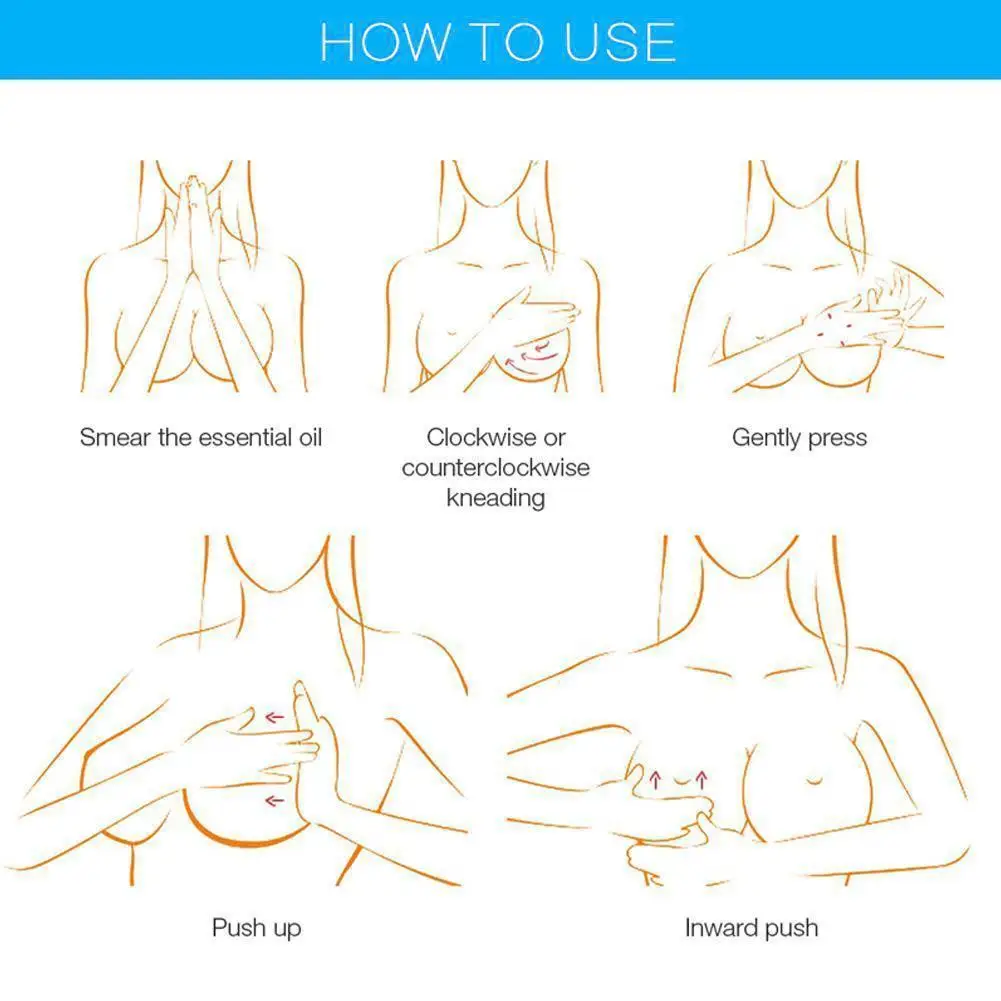 HOW TO USE

Smear the essential oil

Clockwise or counterclockwise kneading

Gently press

Push up

Inward push