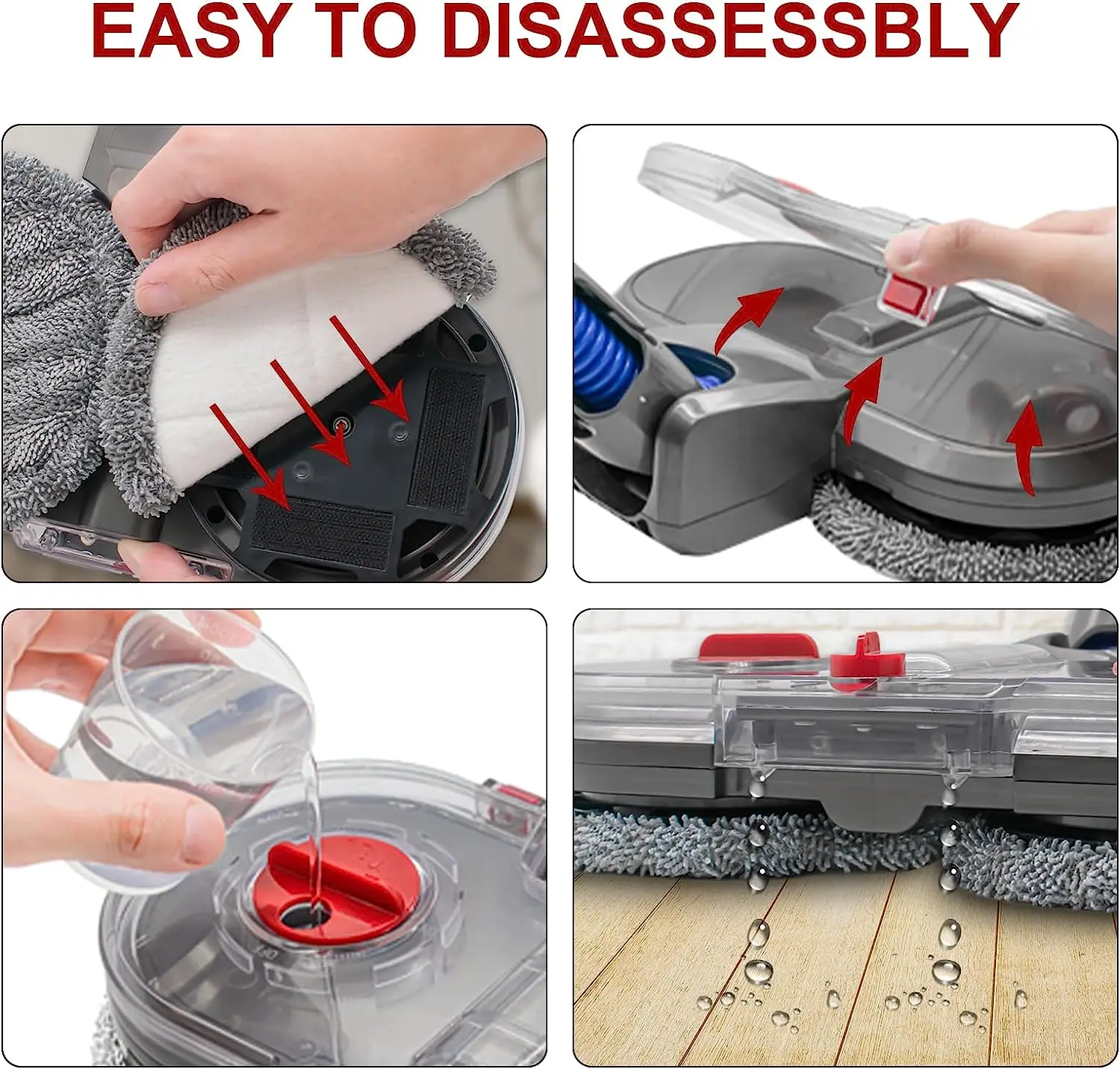 EASY TO DISASSESSBLY