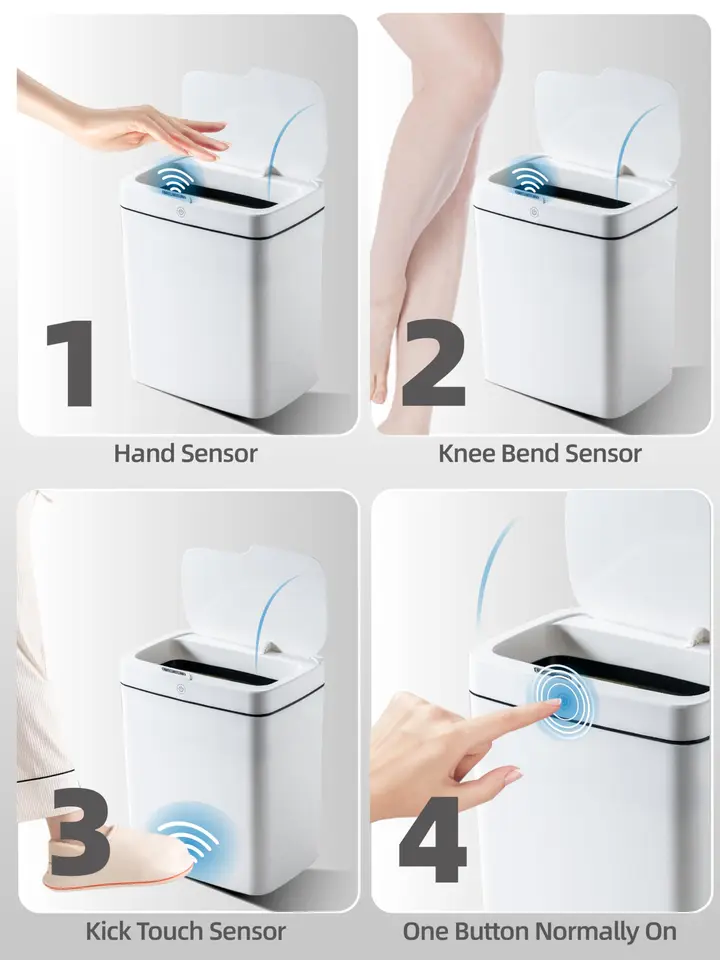 1

Hand Sensor

2

Knee Bend Sensor

3

Kick Touch Sensor

4

One Button Normally On