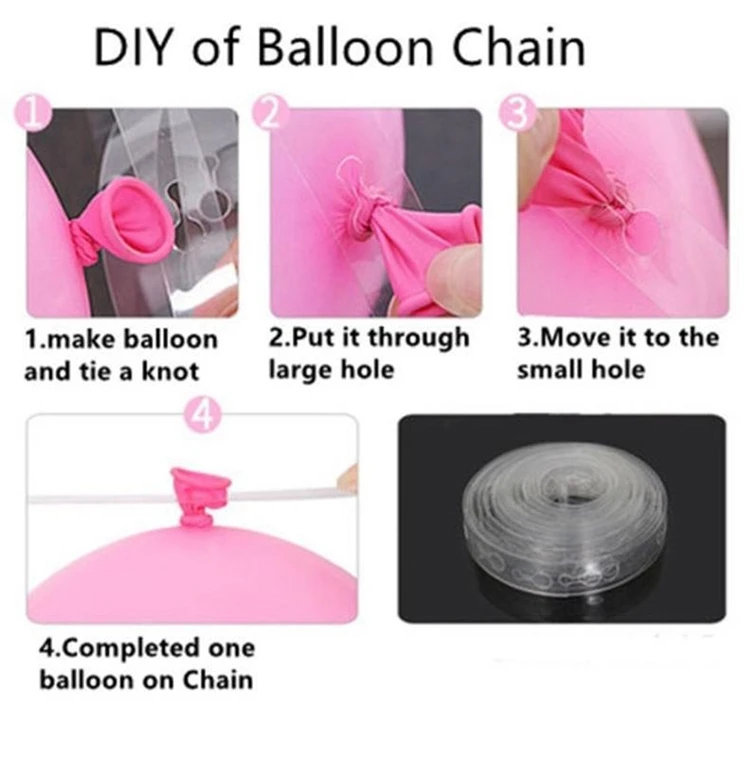 DIY of Balloon Chain

1

2

3

1.make balloon and tie a knot

2.Put it through large hole

3.Move it to the small hole

4

4.Completed one balloon on Chain