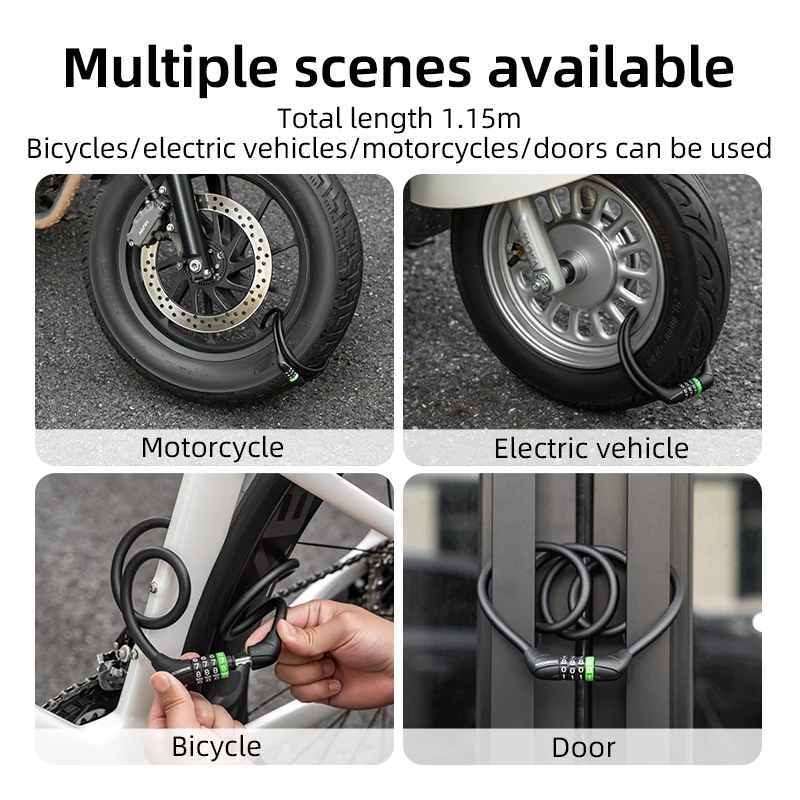 Multiple scenes available
Total length 1.15m
Bicycles/electric vehicles/motorcycles/doors can be used

Motorcycle

Electric vehicle

Bicycle

Door