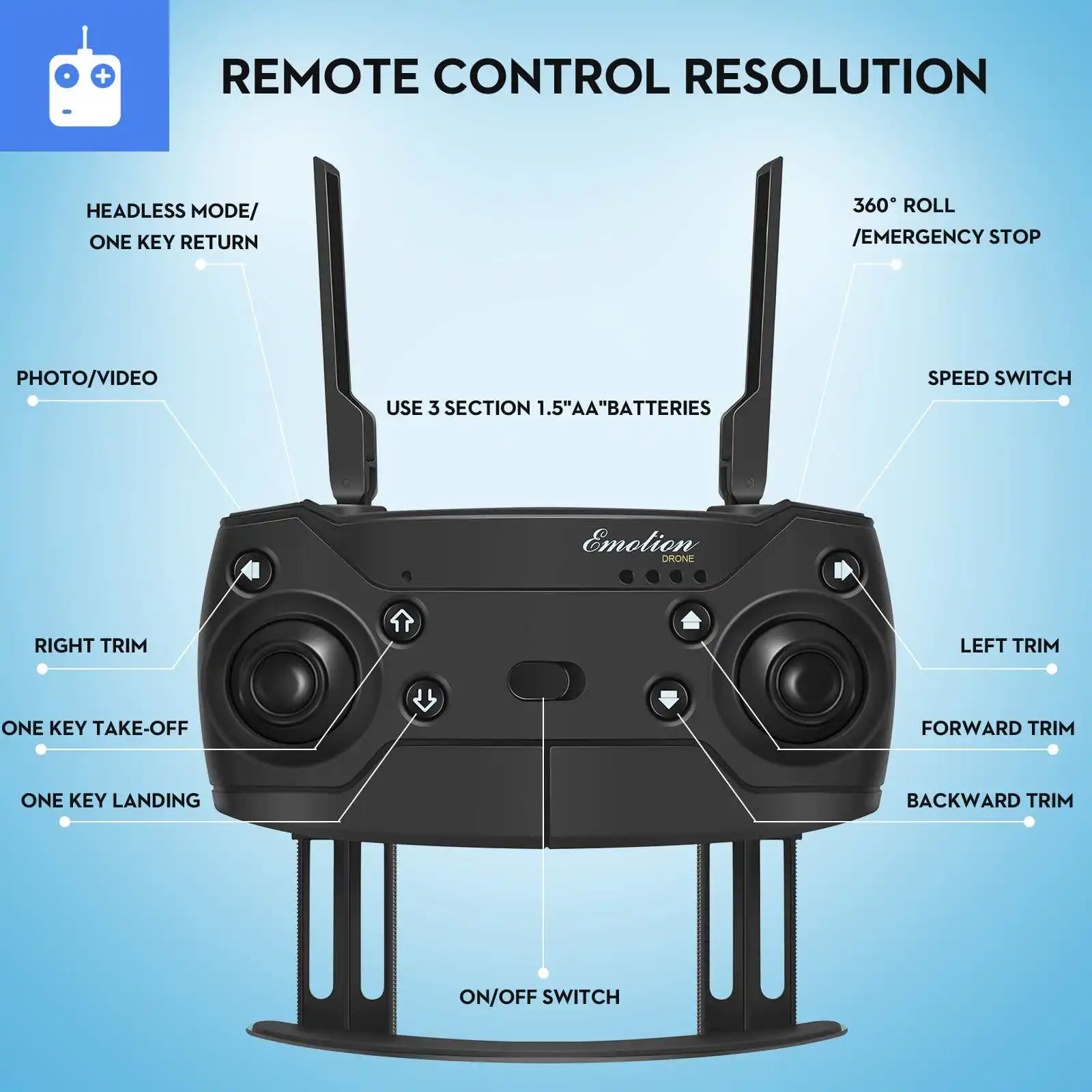 REMOTE CONTROL RESOLUTION

HEADLESS MODE/
ONE KEY RETURN

360° ROLL
/EMERGENCY STOP

PHOTO/VIDEO

SPEED SWITCH

USE 3 SECTION 1.5"AA"BATTERIES

Emotion
DRONE

RIGHT TRIM

LEFT TRIM

ONE KEY TAKE-OFF

FORWARD TRIM

ONE KEY LANDING

BACKWARD TRIM

ON/OFF SWITCH