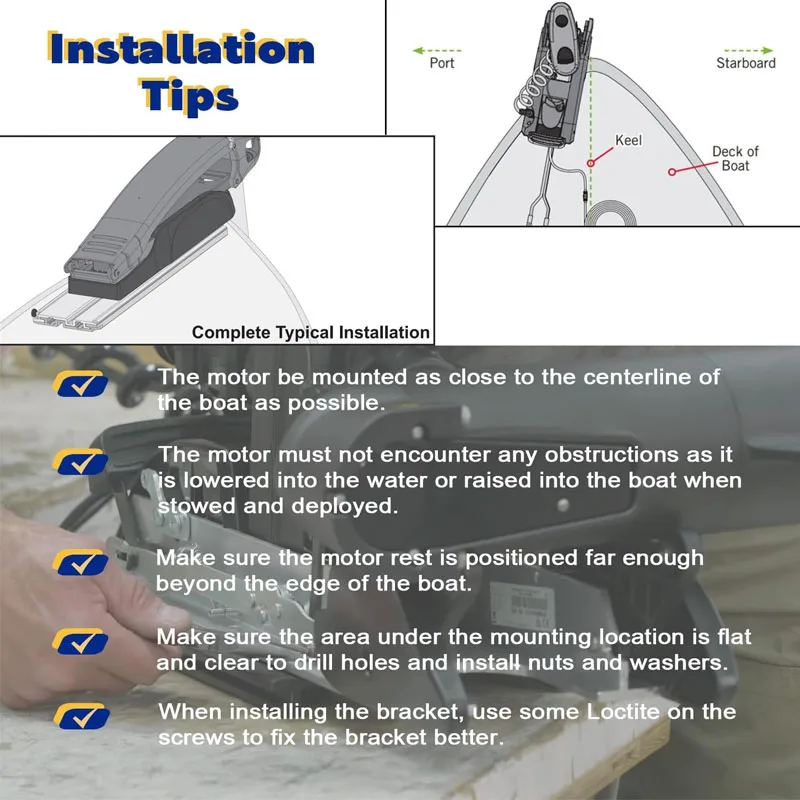 Installation Tips

Port

Starboard

Keel

Deck of Boat

Complete Typical Installation

The motor be mounted as close to the centerline of the boat as possible.

The motor must not encounter any obstructions as it is lowered into the water or raised into the boat when stowed and deployed.

Make sure the motor rest is positioned far enough beyond the edge of the boat.

Make sure the area under the mounting location is flat and clear to drill holes and install nuts and washers.

When installing the bracket, use some Loctite on the screws to fix the bracket better.