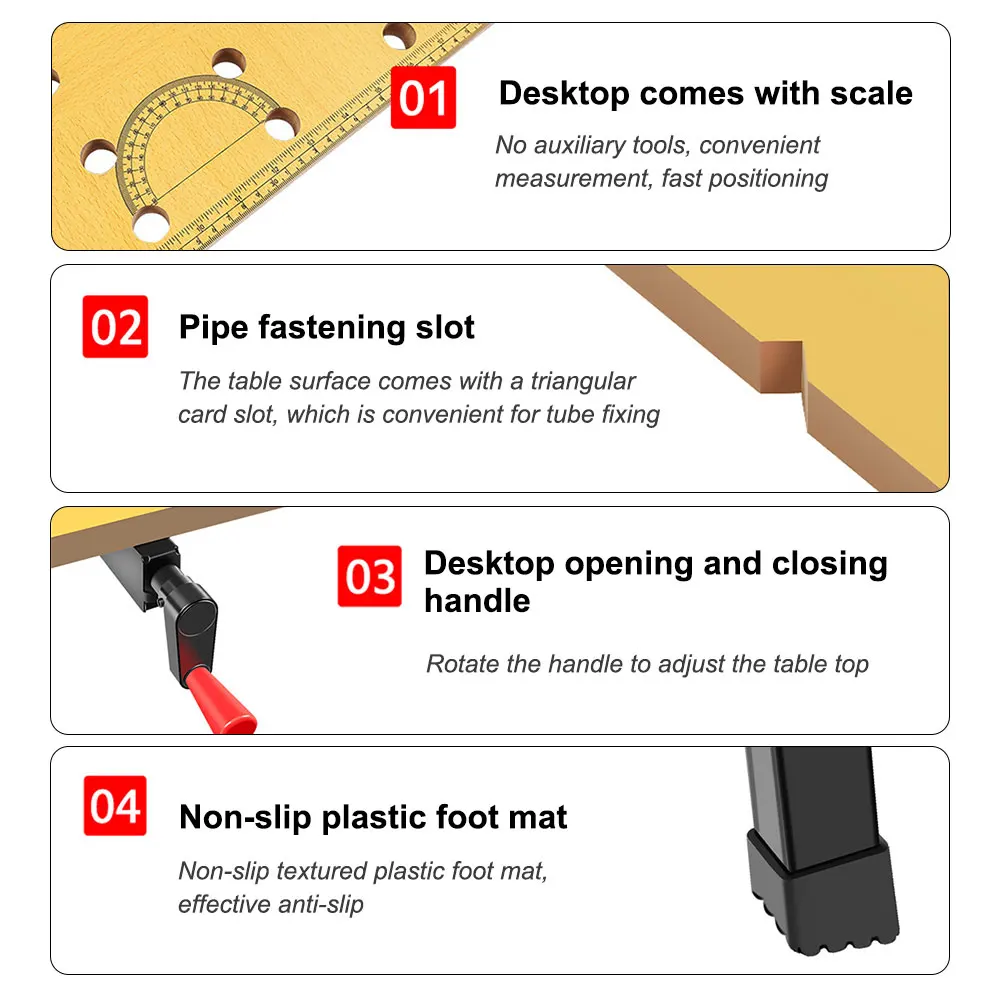 01 Desktop comes with scale

No auxiliary tools, convenient measurement, fast positioning

02 Pipe fastening slot

The table surface comes with a triangular card slot, which is convenient for tube fixing

03 Desktop opening and closing handle

Rotate the handle to adjust the table top

04 Non-slip plastic foot mat

Non-slip textured plastic foot mat, effective anti-slip