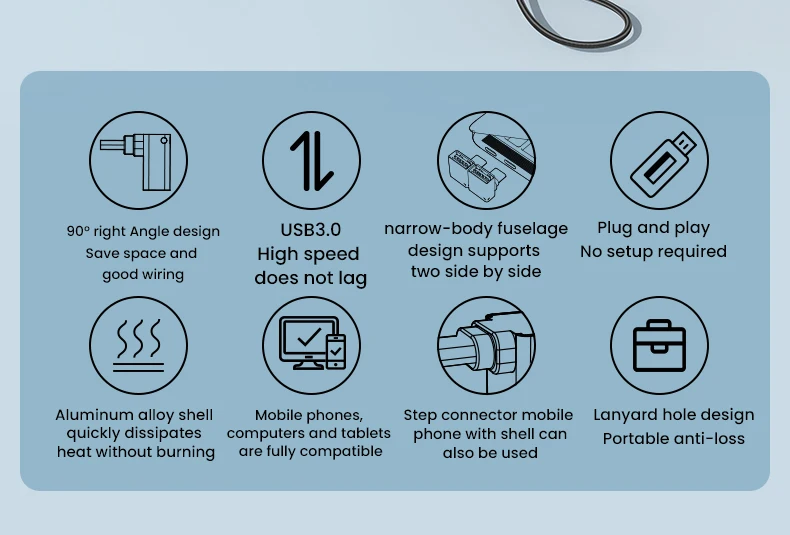 90° right Angle design
Save space and
good wiring

USB3.0
High speed
does not lag

narrow-body fuselage
design supports
two side by side

Plug and play
No setup required

Aluminum alloy shell
quickly dissipates
heat without burning

Mobile phones,
computers and tablets
are fully compatible

Step connector mobile
phone with shell can
also be used

Lanyard hole design
Portable anti-loss