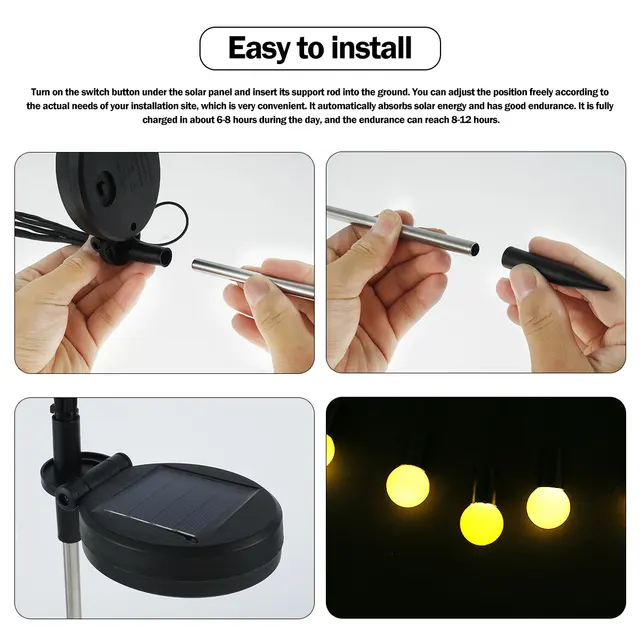 Easy to install

Turn on the switch button under the solar panel and insert its support rod into the ground. You can adjust the position freely according to the actual needs of your installation site, which is very convenient. It automatically absorbs solar energy and has good endurance. It is fully charged in about 6-8 hours during the day, and the endurance can reach 8-12 hours.