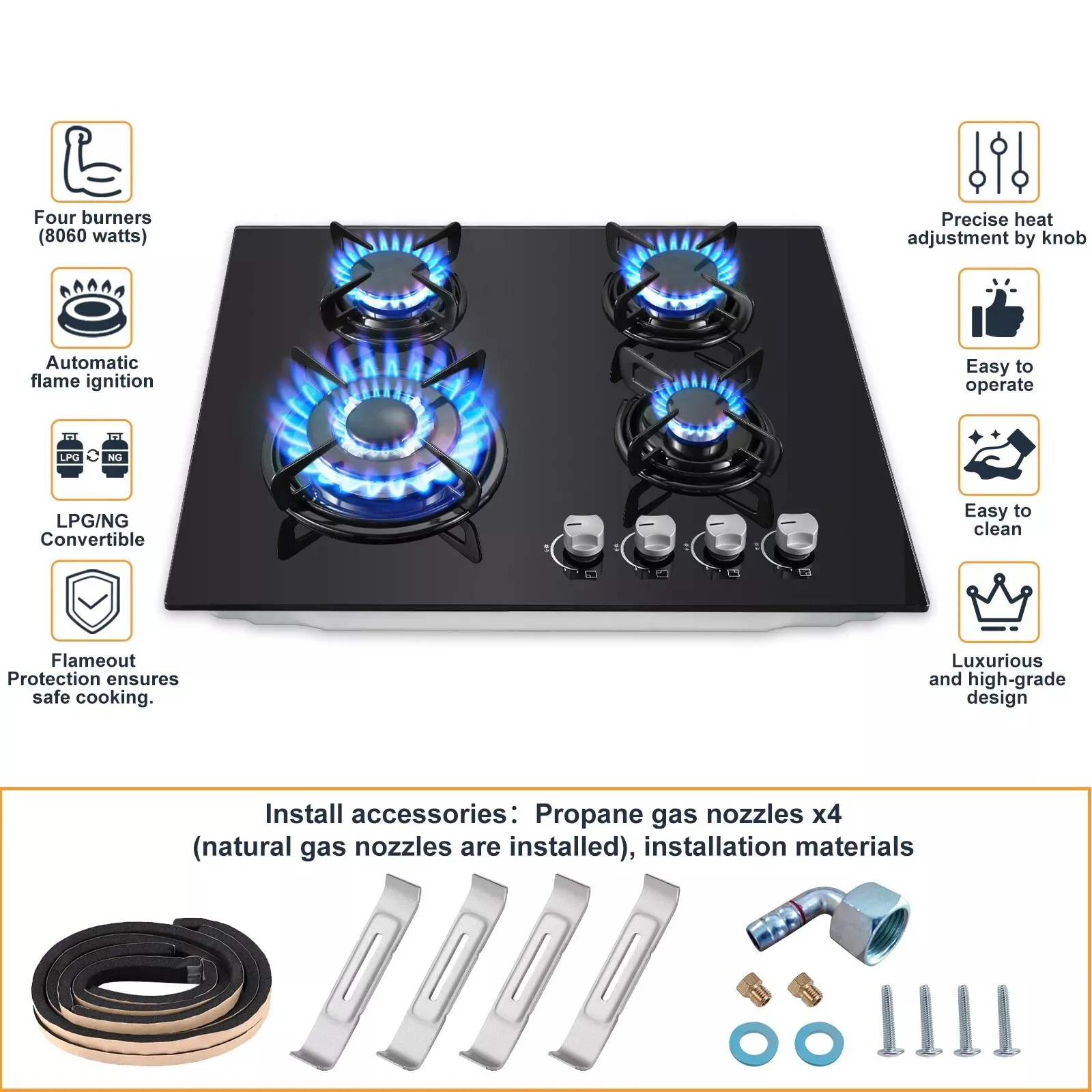 Four burners (8060 watts)

Automatic flame ignition

LPG NG

LPG/NG Convertible

Flameout Protection ensures safe cooking.

Precise heat adjustment by knob

Easy to operate

Easy to clean

Luxurious and high-grade design

Install accessories: Propane gas nozzles x4 (natural gas nozzles are installed), installation materials