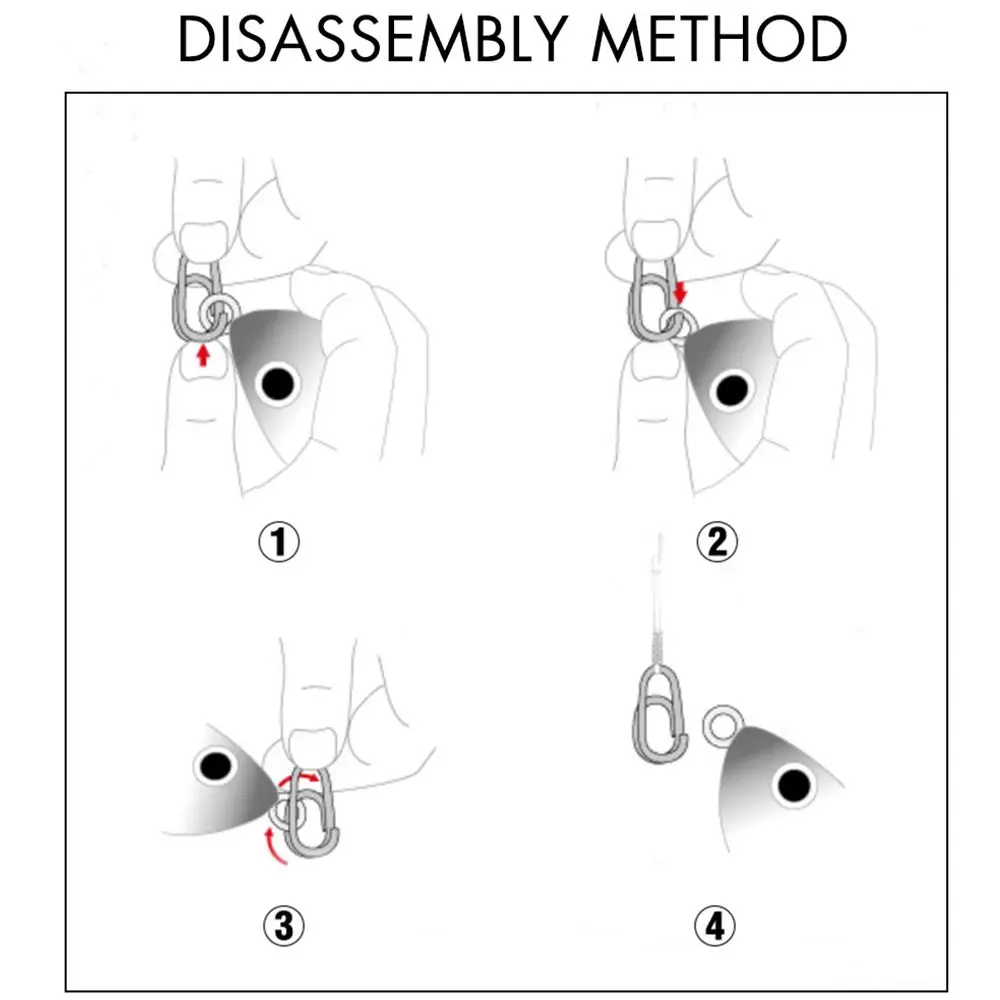 DISASSEMBLY METHOD

①

②

③

④