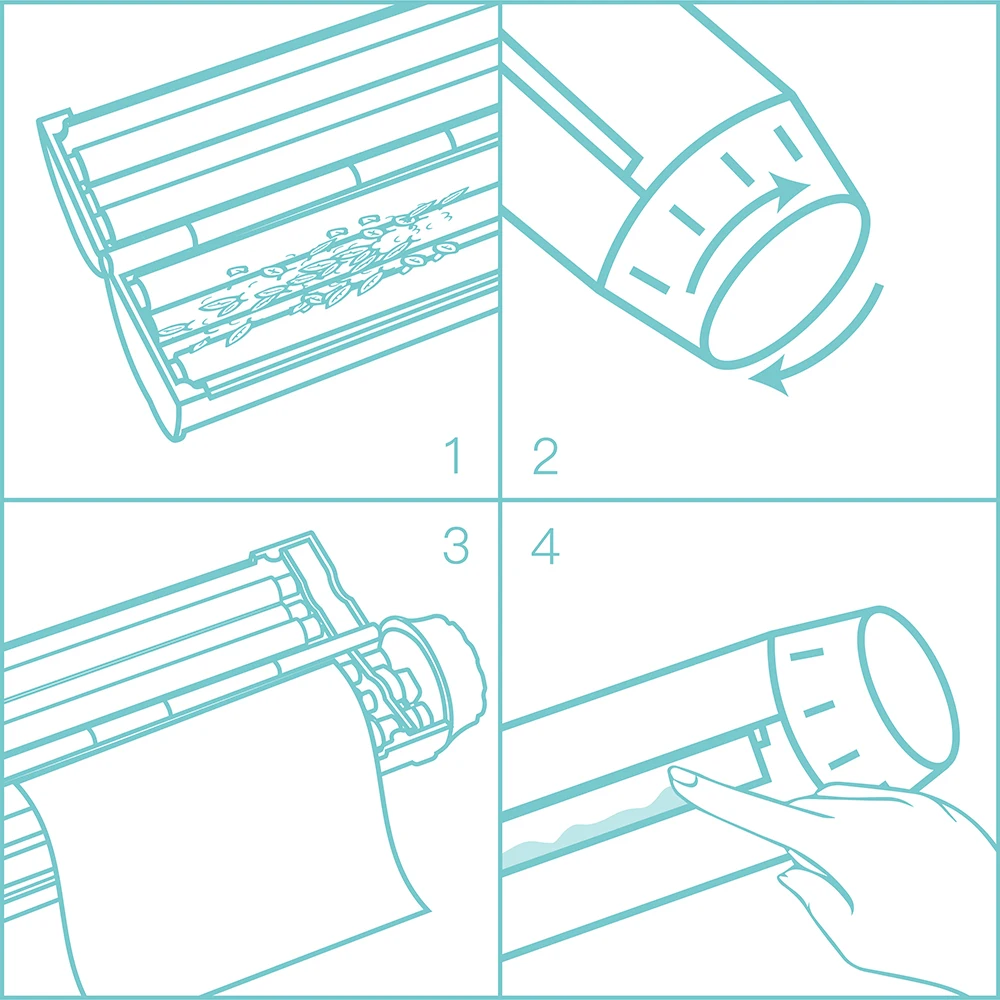 1
2
3
4