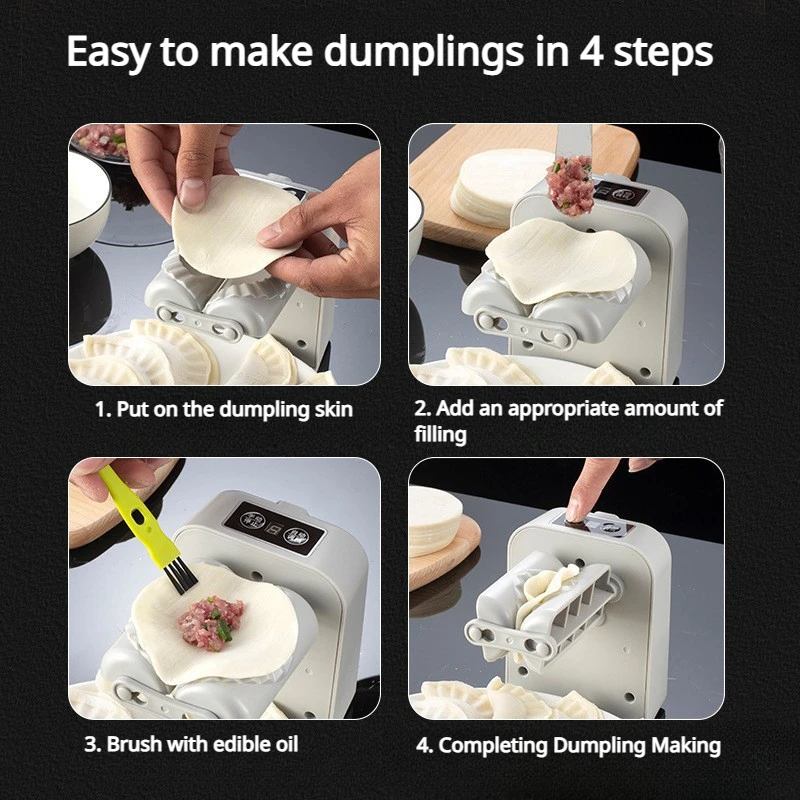 Easy to make dumplings in 4 steps

1. Put on the dumpling skin

2. Add an appropriate amount of filling

3. Brush with edible oil

4. Completing Dumpling Making