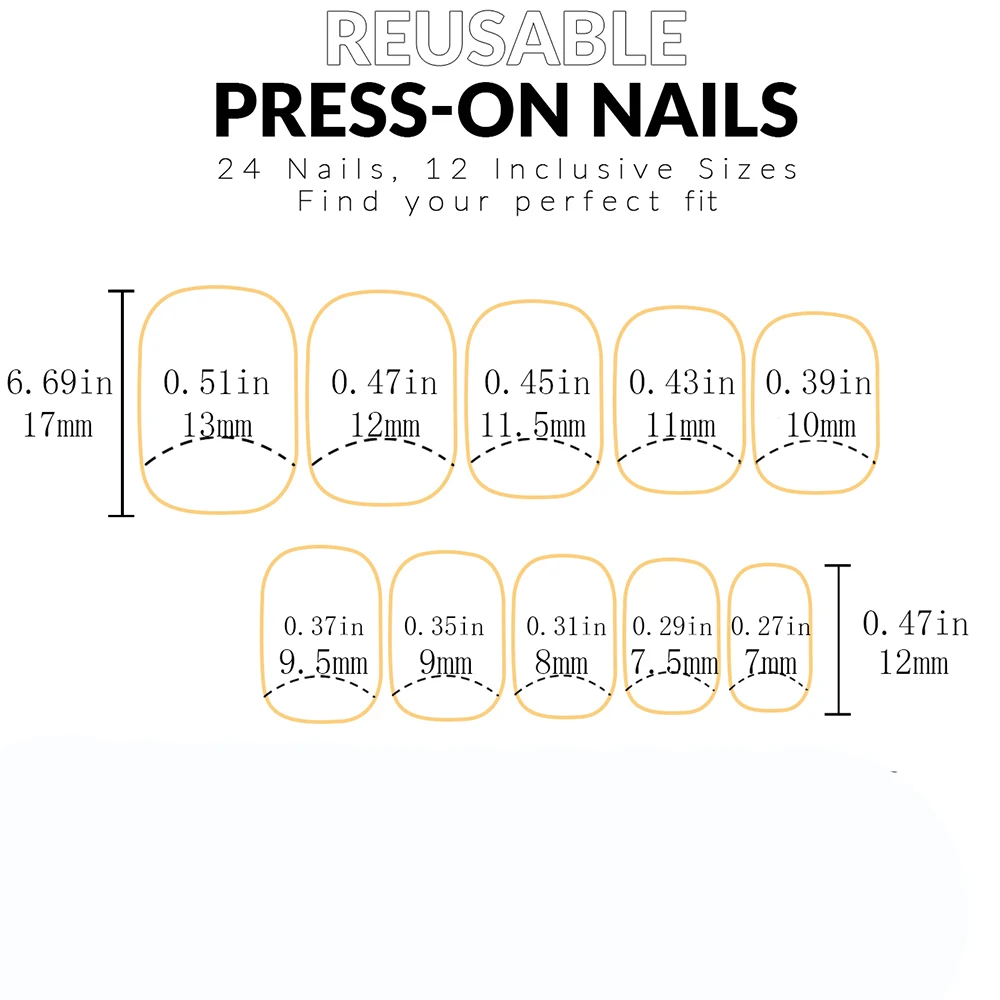 REUSABLE
PRESS-ON NAILS
24 Nails, 12 Inclusive Sizes
Find your perfect fit

6.69in
17mm

0.51in
13mm

0.47in
12mm

0.45in
11.5mm

0.43in
11mm

0.39in
10mm

0.37in
9.5mm

0.35in
9mm

0.31in
8mm

0.29in
7.5mm

0.27in
7mm

0.47in
12mm