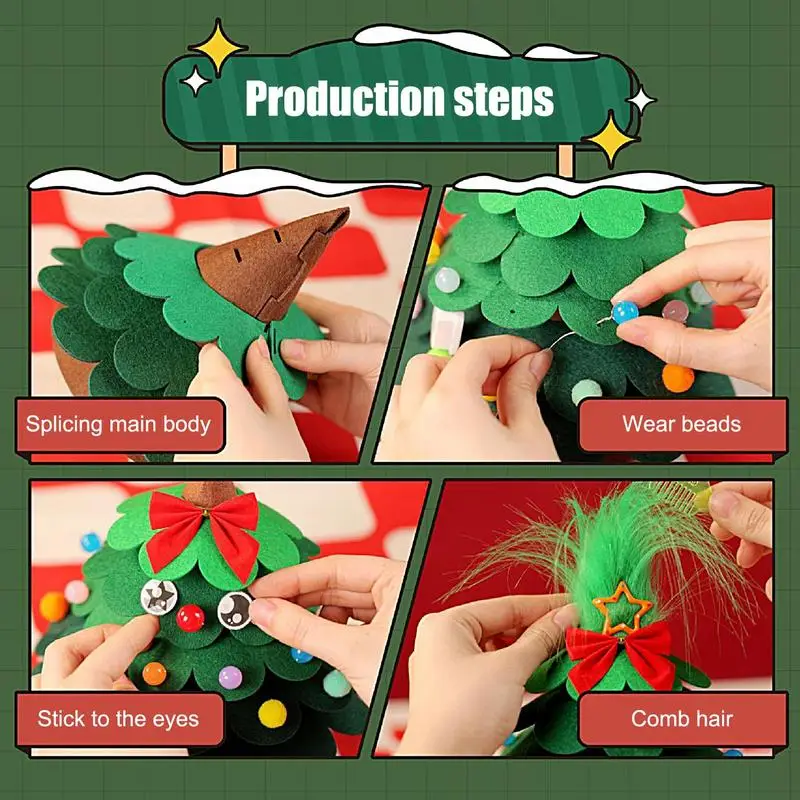 Production steps

Splicing main body

Wear beads

Stick to the eyes

Comb hair