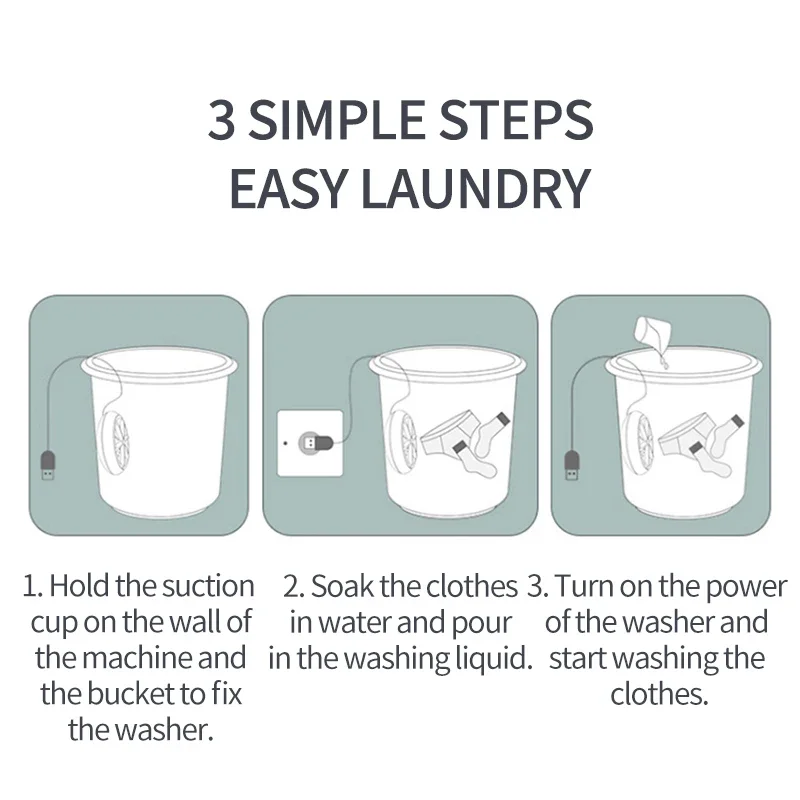 3 SIMPLE STEPS
EASY LAUNDRY

1. Hold the suction cup on the wall of the machine and the bucket to fix the washer.

2. Soak the clothes in water and pour in the washing liquid.

3. Turn on the power of the washer and start washing the clothes.