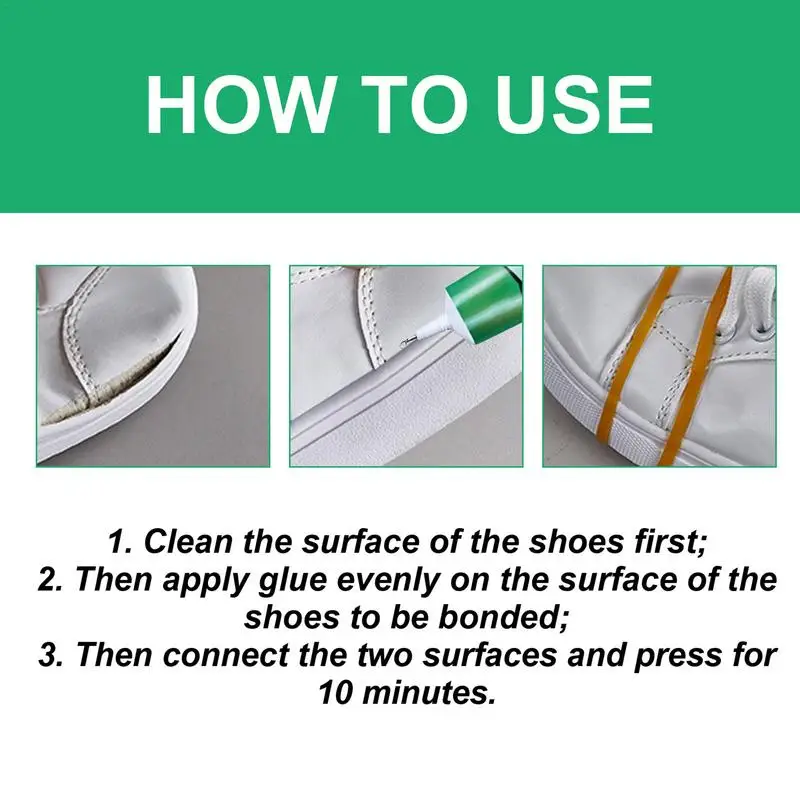 HOW TO USE

1. Clean the surface of the shoes first;
2. Then apply glue evenly on the surface of the shoes to be bonded;
3. Then connect the two surfaces and press for 10 minutes.