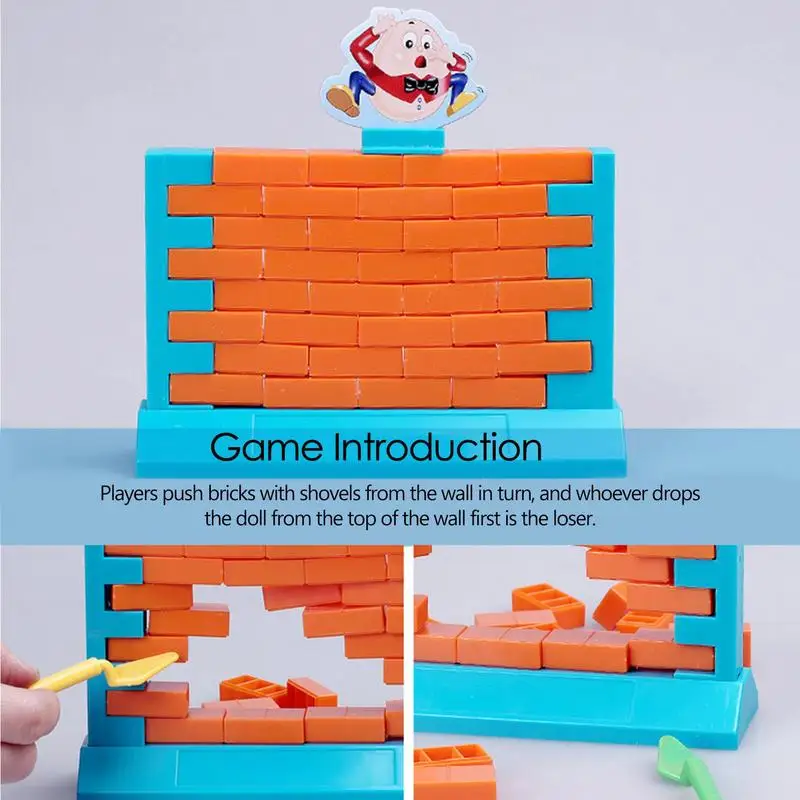 Game Introduction

Players push bricks with shovels from the wall in turn, and whoever drops the doll from the top of the wall first is the loser.