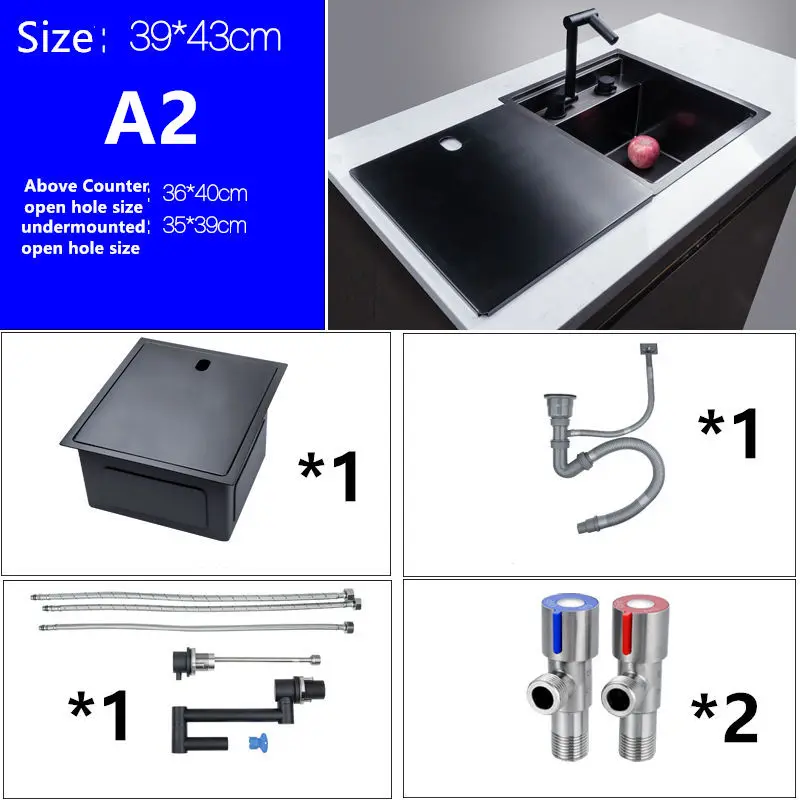 Size： 39*43cm

A2

Above Counter open hole size： 36*40cm
undermounted open hole size： 35*39cm

*1

*1

*1

*2