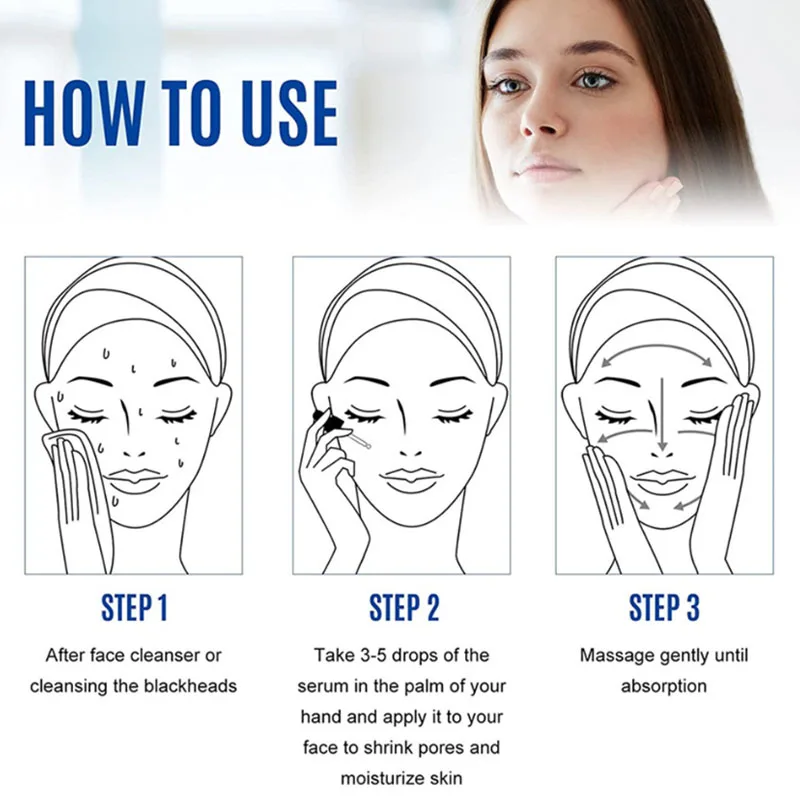 HOW TO USE

STEP 1

After face cleanser or cleansing the blackheads

STEP 2

Take 3-5 drops of the serum in the palm of your hand and apply it to your face to shrink pores and moisturize skin

STEP 3

Massage gently until absorption