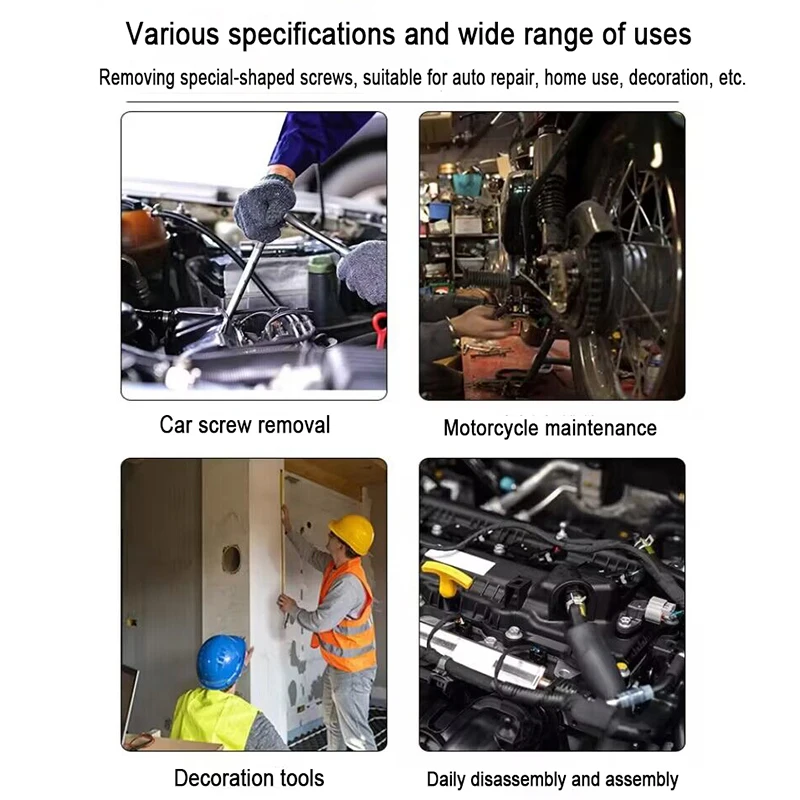 Various specifications and wide range of uses

Removing special-shaped screws, suitable for auto repair, home use, decoration, etc.

Car screw removal

Motorcycle maintenance

Decoration tools

Daily disassembly and assembly