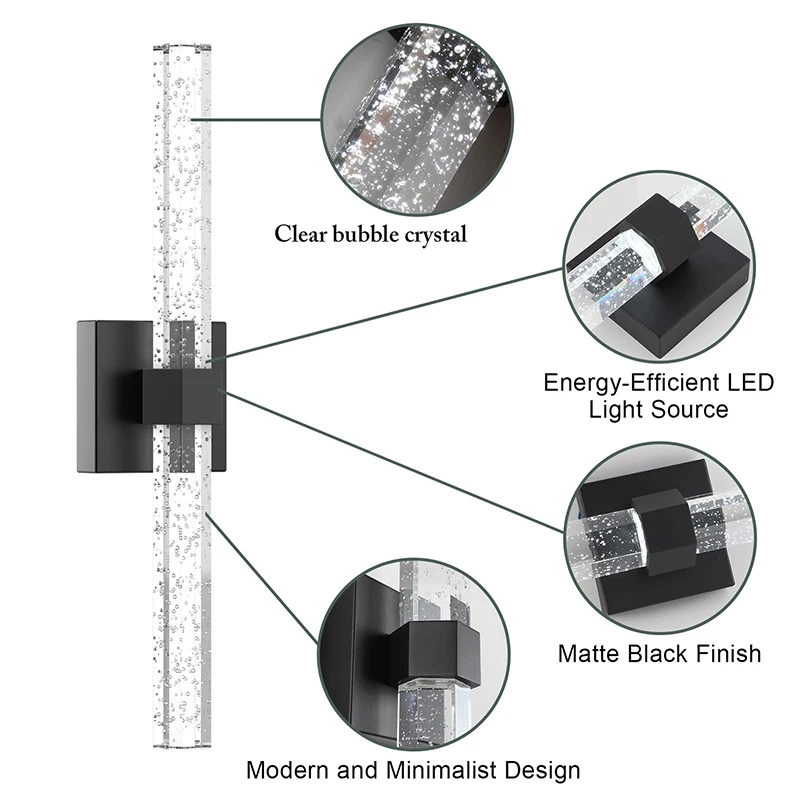 Clear bubble crystal

Energy-Efficient LED Light Source

Matte Black Finish

Modern and Minimalist Design