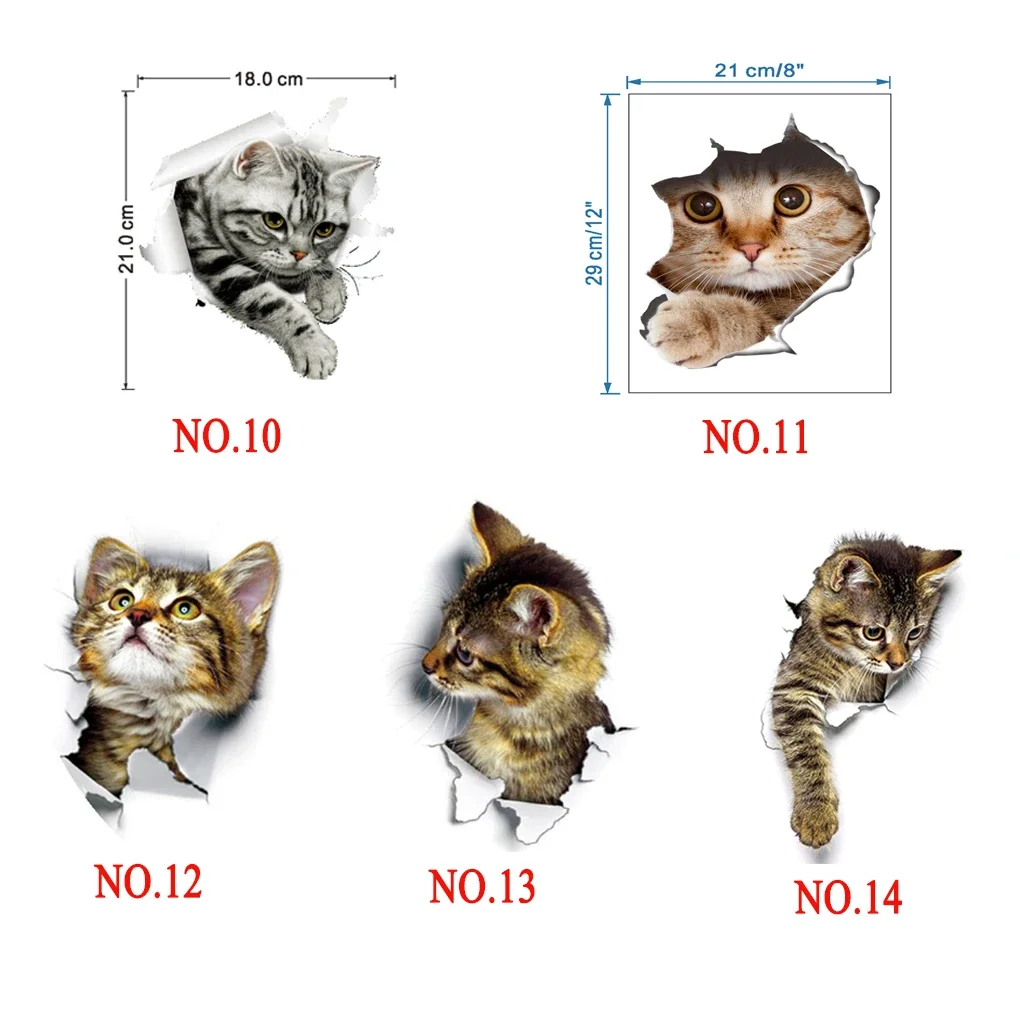 18.0 cm
21.0 cm
NO.10

21 cm/8"
29 cm/12"
NO.11

NO.12

NO.13

NO.14