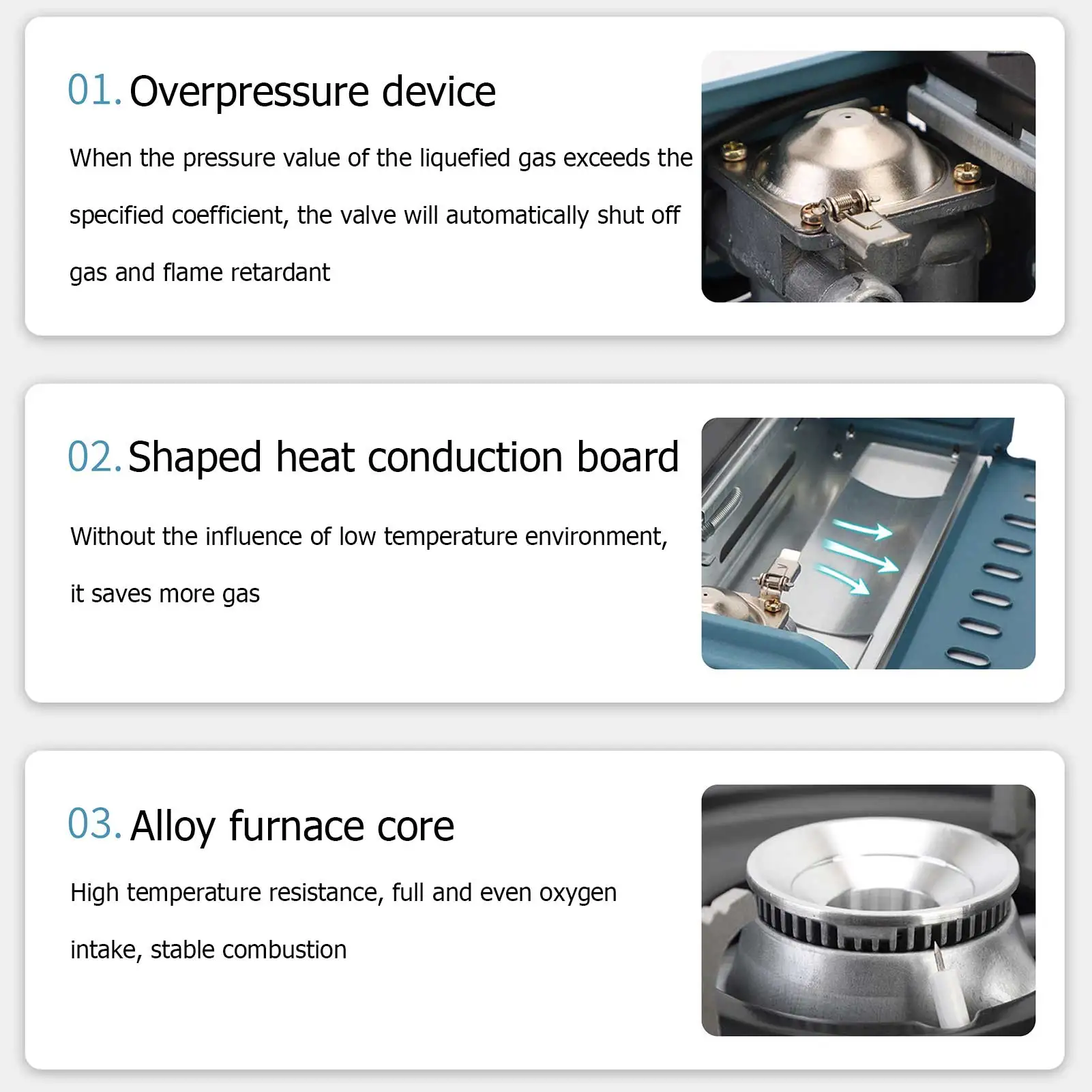 01. Overpressure device

When the pressure value of the liquefied gas exceeds the specified coefficient, the valve will automatically shut off gas and flame retardant

02. Shaped heat conduction board

Without the influence of low temperature environment, it saves more gas

03. Alloy furnace core

High temperature resistance, full and even oxygen intake, stable combustion