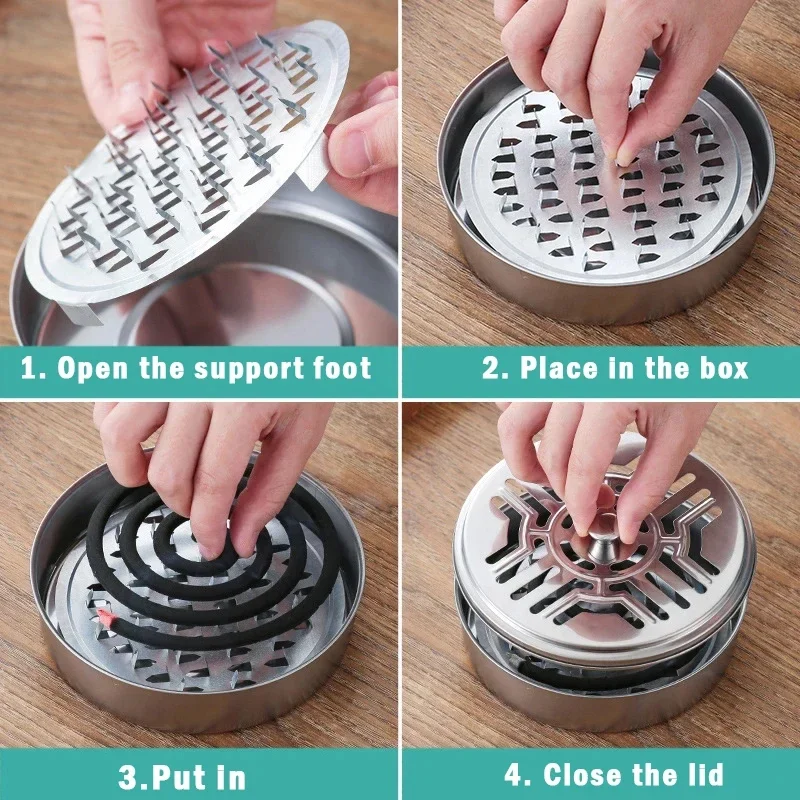 1. Open the support foot

2. Place in the box

3.Put in

4. Close the lid