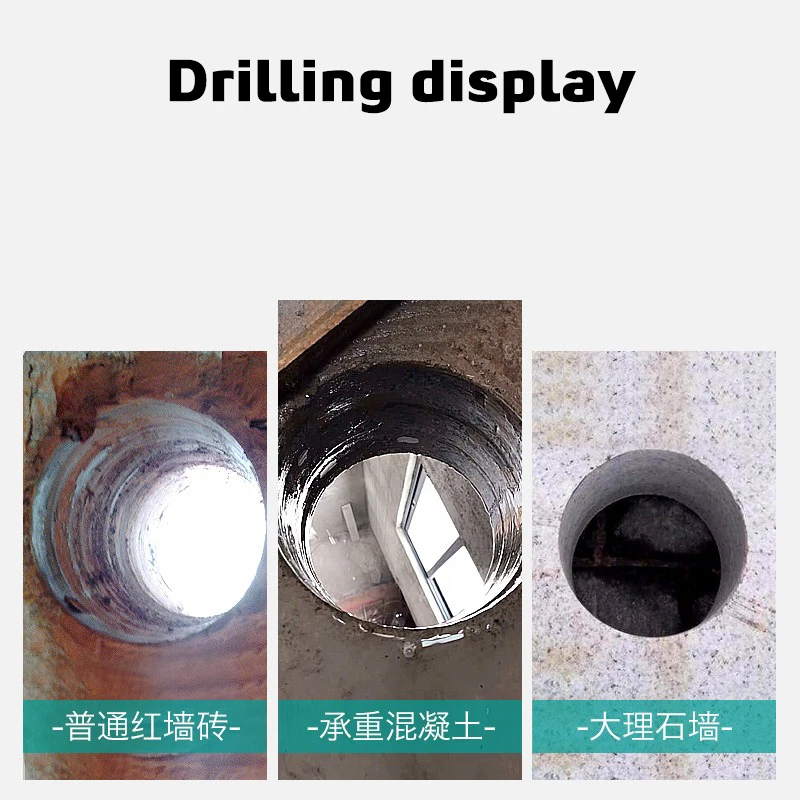 Drilling display

-普通红墙砖-

-承重混凝土-

-大理石墙-