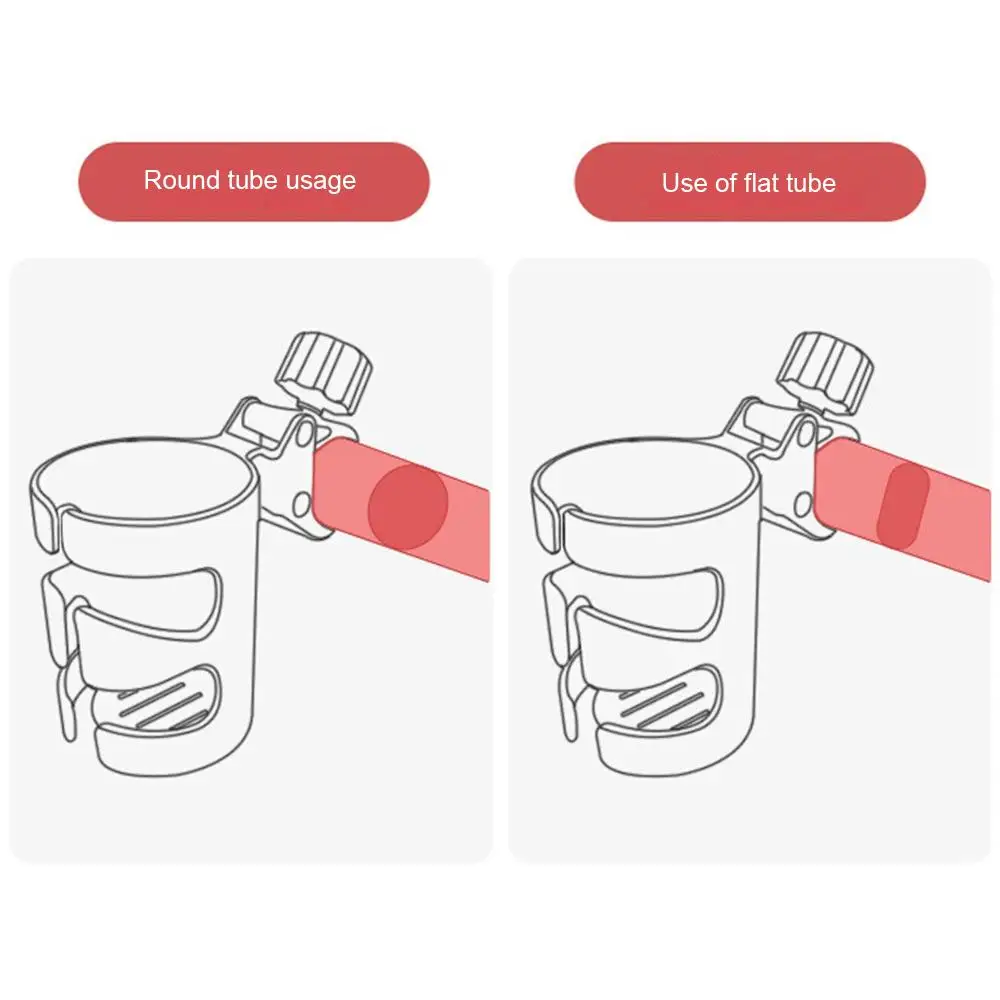 Round tube usage

Use of flat tube