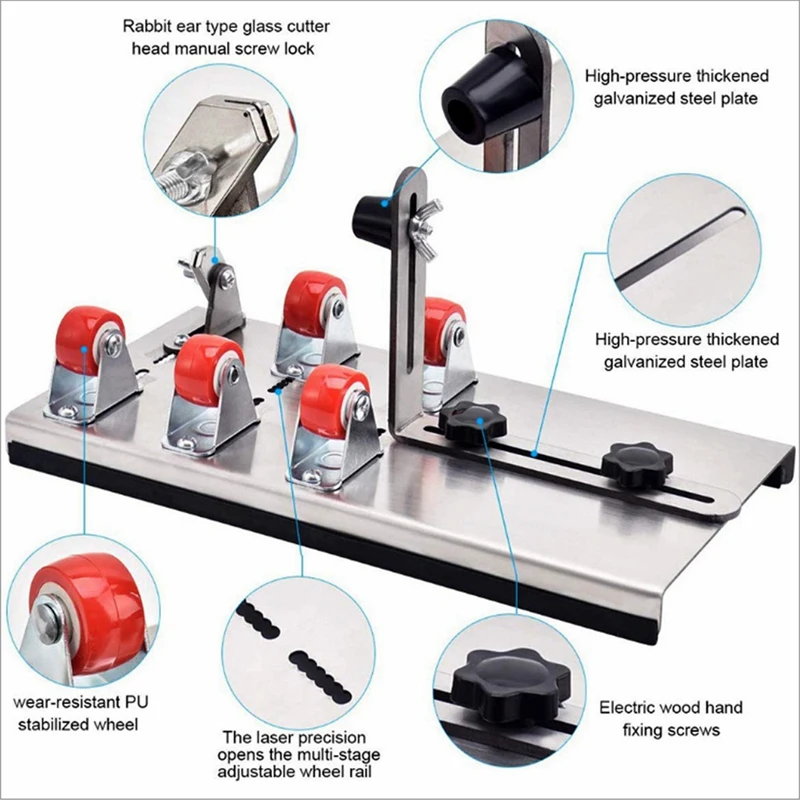 Rabbit ear type glass cutter head manual screw lock

High-pressure thickened galvanized steel plate

High-pressure thickened galvanized steel plate

wear-resistant PU stabilized wheel

The laser precision opens the multi-stage adjustable wheel rail

Electric wood hand fixing screws