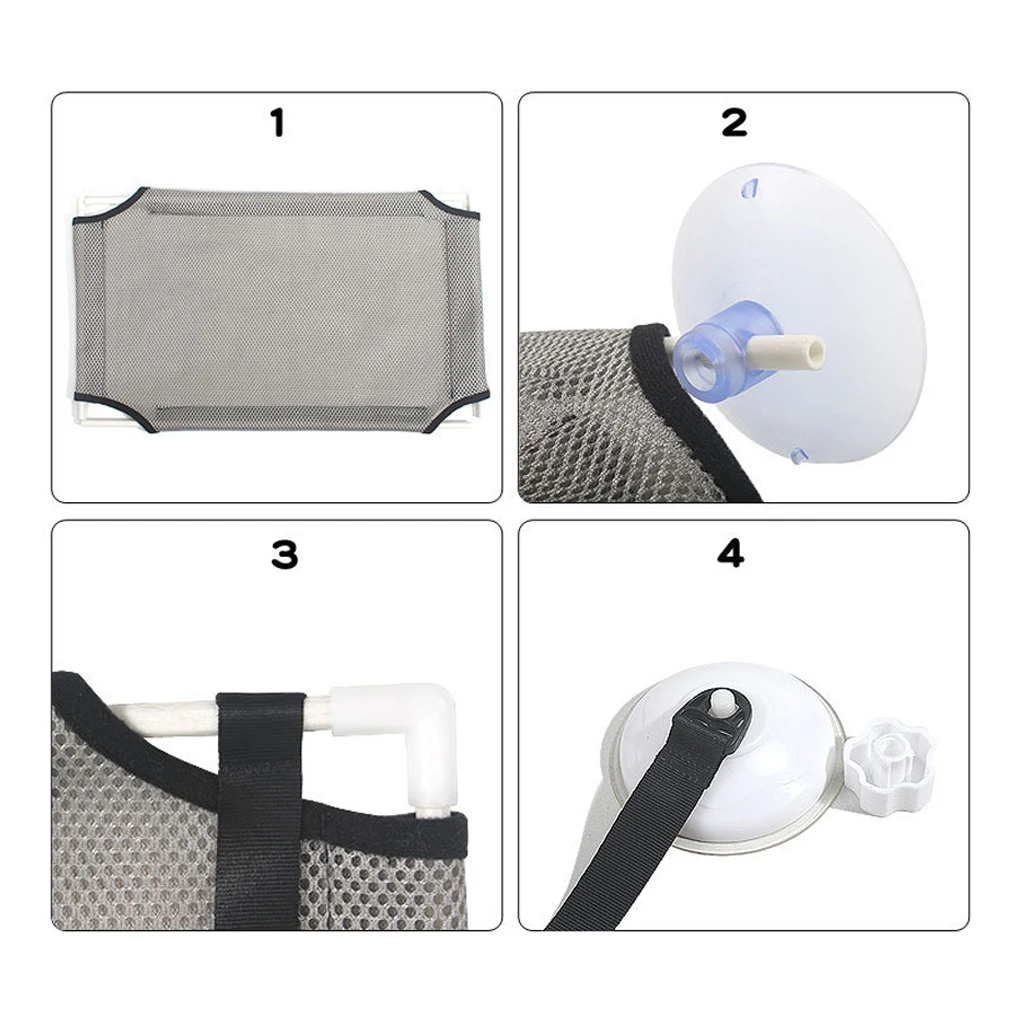 1

2

3

4