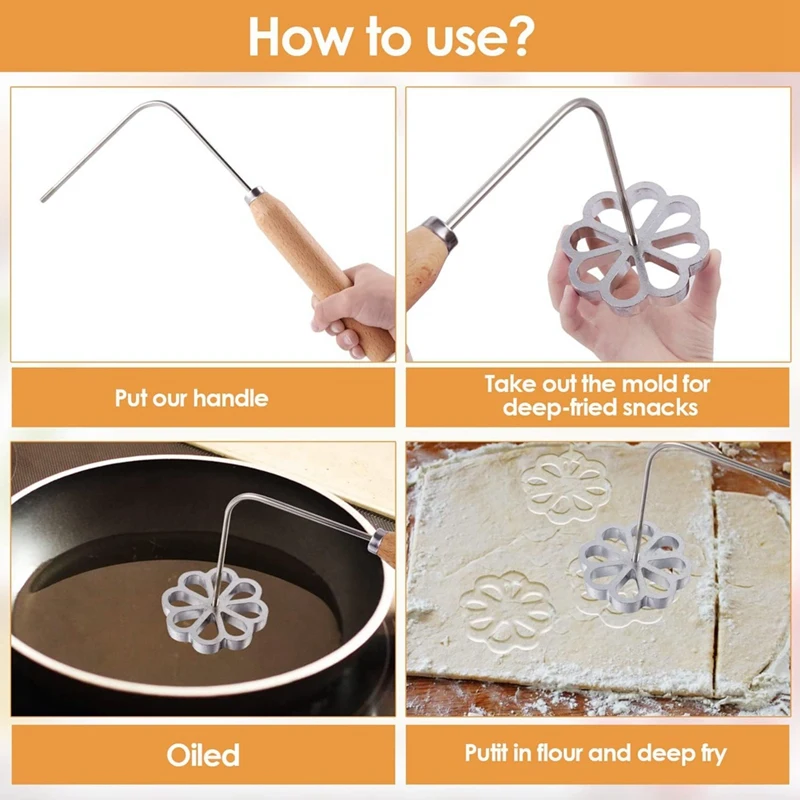 How to use?

Put our handle

Take out the mold for deep-fried snacks

Oiled

Putit in flour and deep fry