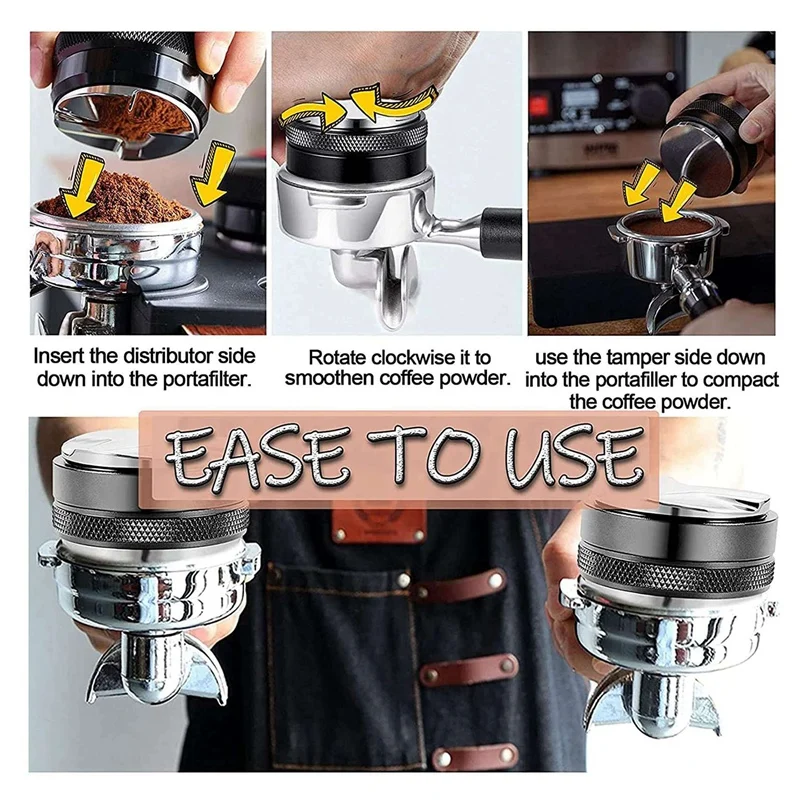 Insert the distributor side down into the portafilter.

Rotate clockwise it to smoothen coffee powder.

use the tamper side down into the portafiller to compact the coffee powder.

EASE TO USE