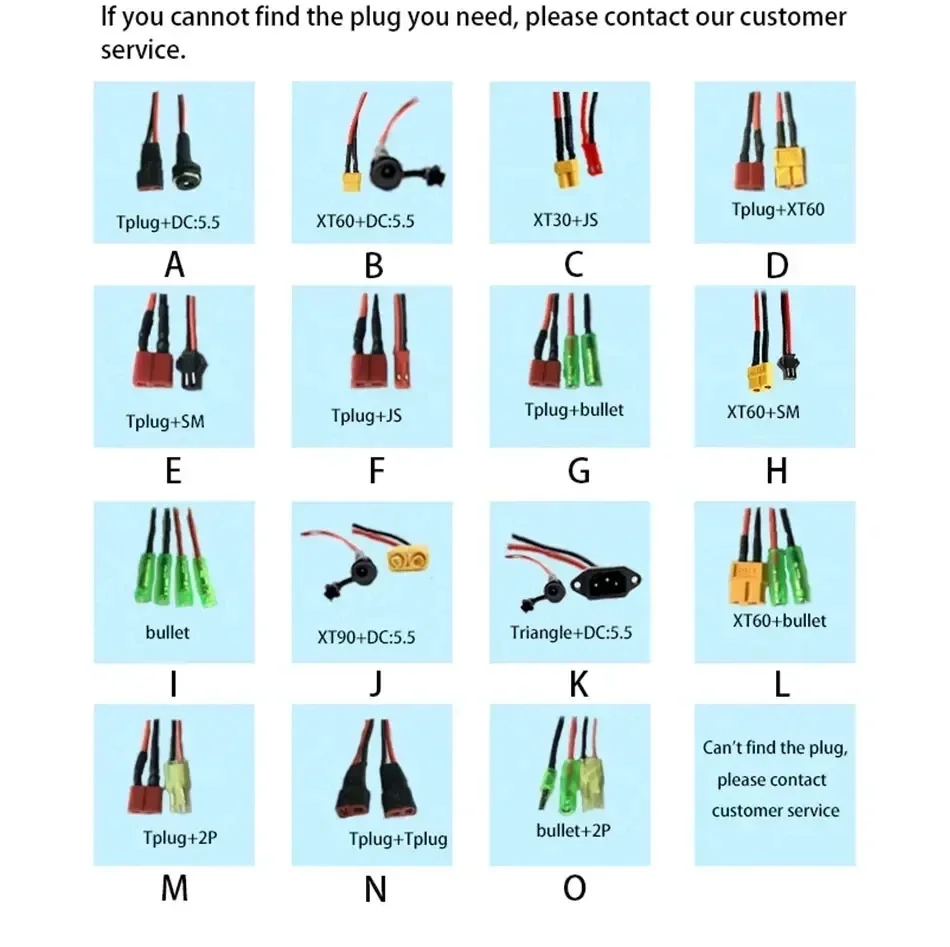 If you cannot find the plug you need, please contact our customer service.

Tplug+DC:5.5
A

XT60+DC:5.5
B

XT30+JS
C

Tplug+XT60
D

Tplug+SM
E

Tplug+JS
F

Tplug+bullet
G

XT60+SM
H

bullet
I

XT90+DC:5.5
J

Triangle+DC:5.5
K

XT60+bullet
L

Tplug+2P
M

Tplug+Tplug
N

bullet+2P
O

Can't find the plug, please contact customer service