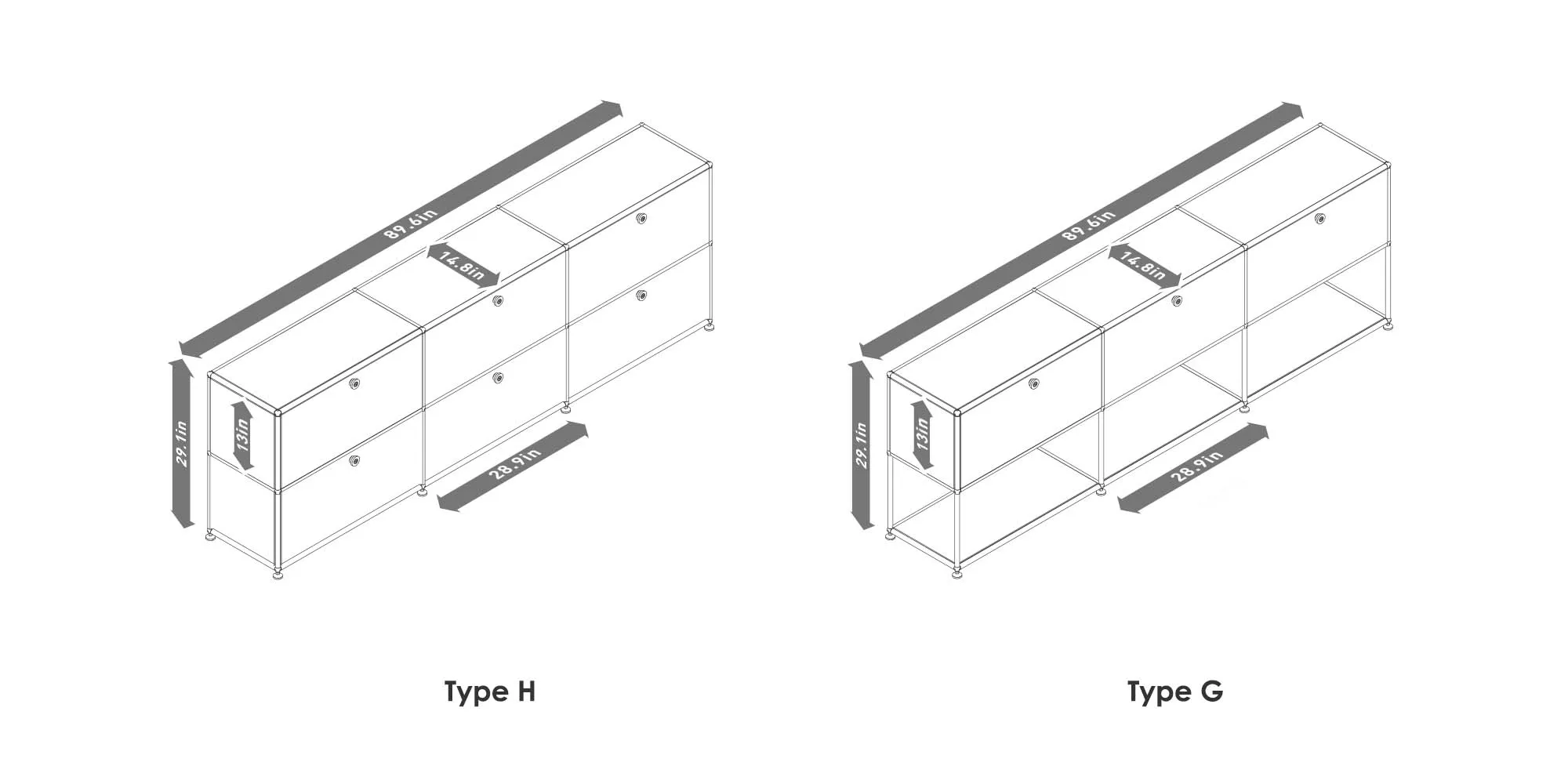 89.6in

14.8in

29.1in

13in

28.9in

Type H

89.6in

14.8in

29.1in

13in

28.9in

Type G