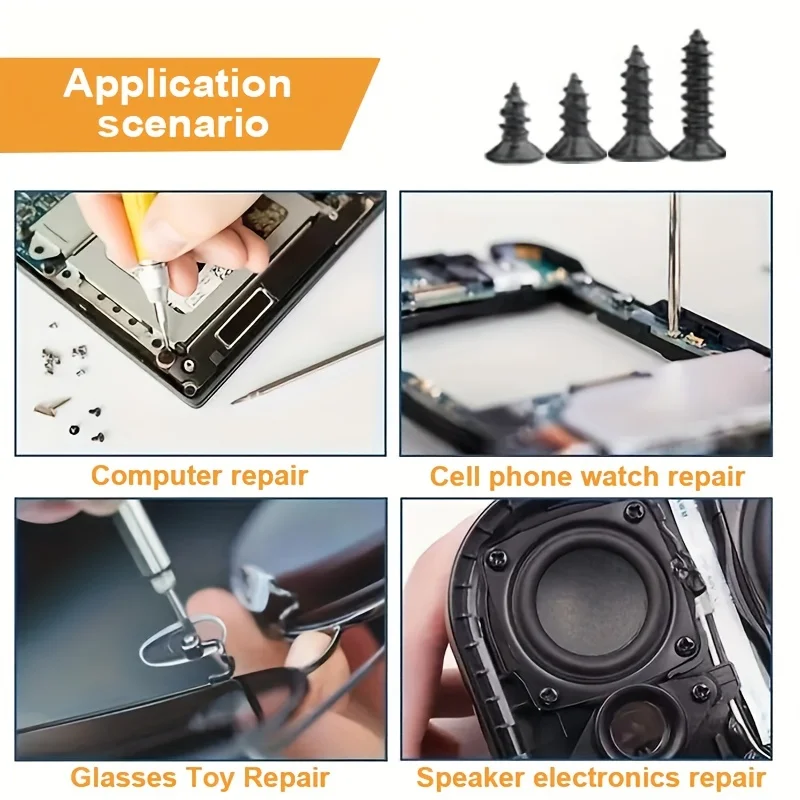 Application scenario

Computer repair

Cell phone watch repair

Glasses Toy Repair

Speaker electronics repair