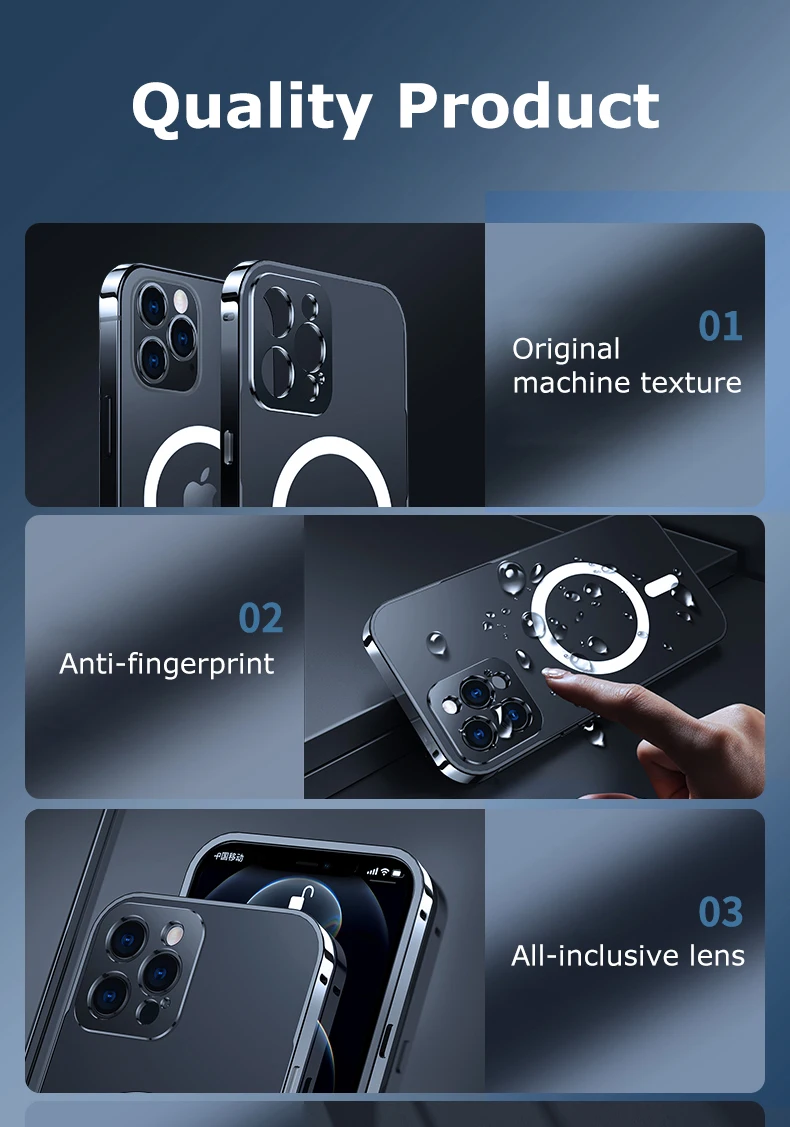 Quality Product

01
Original machine texture

02
Anti-fingerprint

中国移动

03
All-inclusive lens